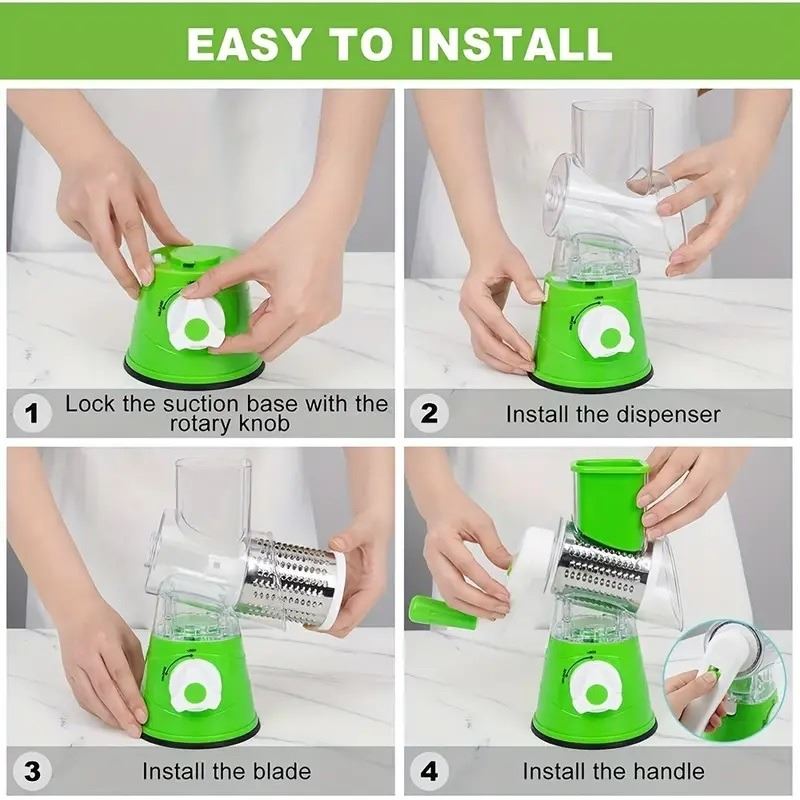 EASY TO INSTALL

1 Lock the suction base with the rotary knob

2 Install the dispenser

3 Install the blade

4 Install the handle