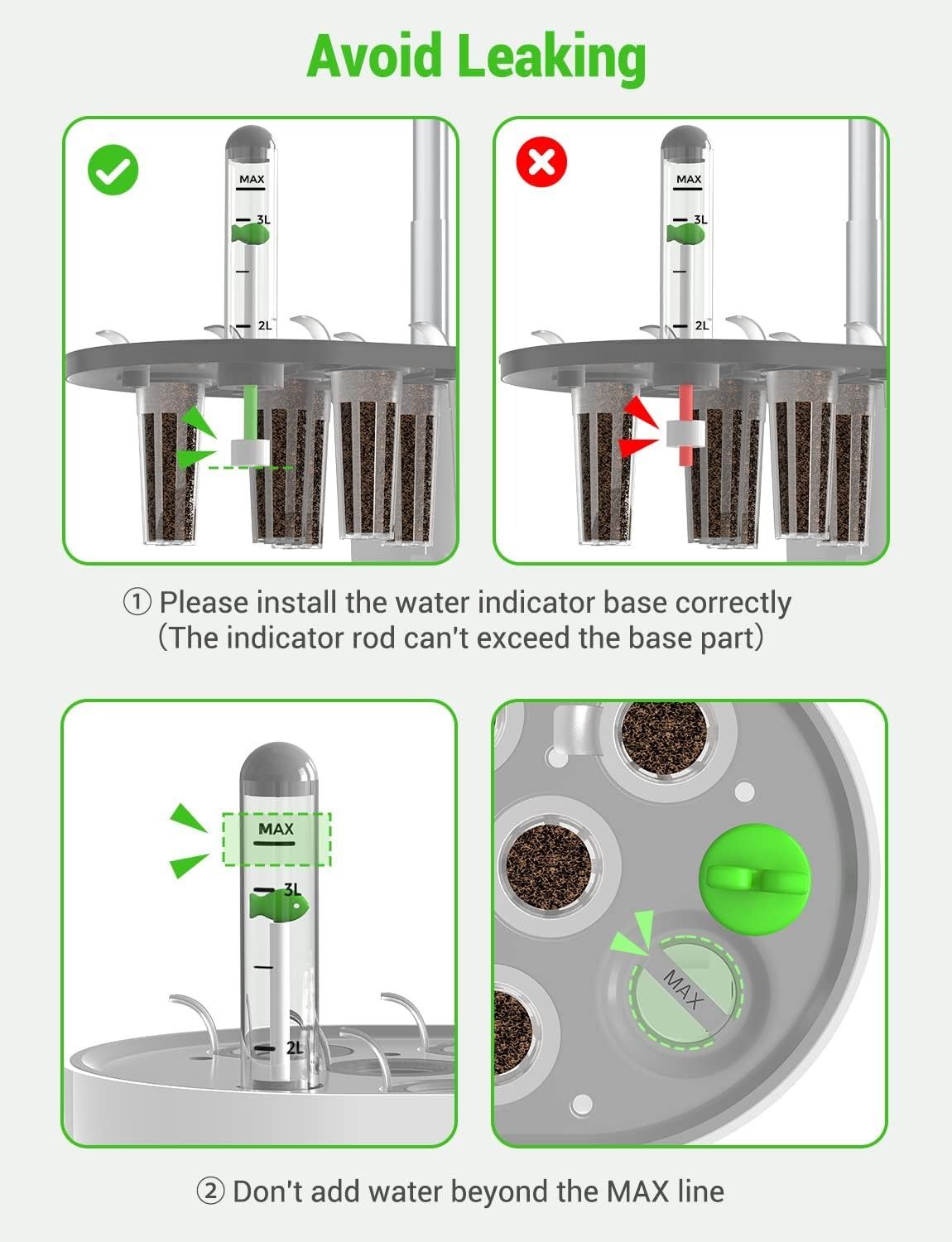 Avoid Leaking

MAX
3L
2L

MAX
3L
2L

① Please install the water indicator base correctly (The indicator rod can't exceed the base part)

MAX
3L
2L

MAX

② Don't add water beyond the MAX line