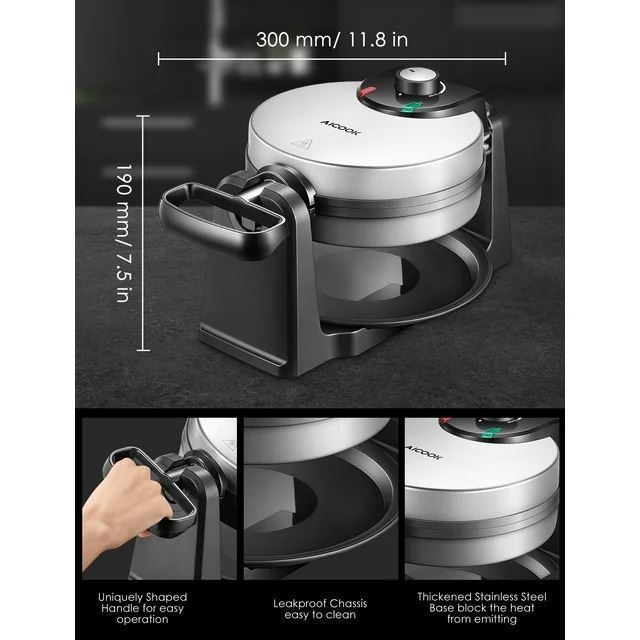 300 mm/ 11.8 in

190 mm/ 7.5 in

AICOOK

AICOOK

Uniquely Shaped Handle for easy operation

Leakproof Chassis easy to clean

Thickened Stainless Steel Base block the heat from emitting