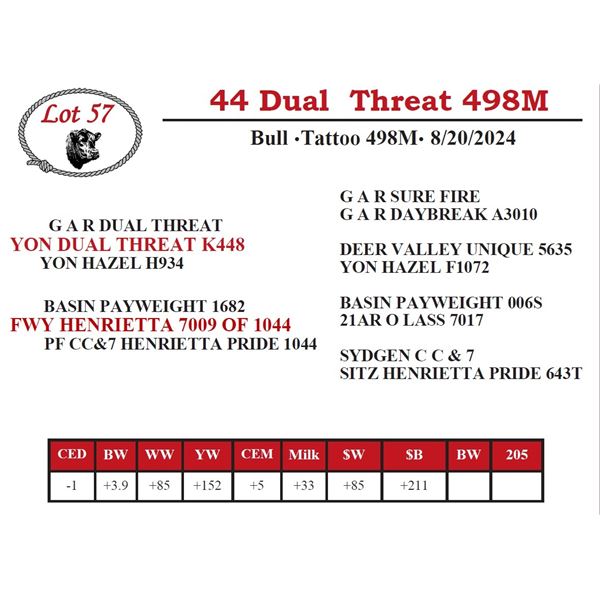 Lot 57

44 Dual Threat 498M

Bull ·Tattoo 498M· 8/20/2024

G A R DUAL THREAT
YON DUAL THREAT K448
YON HAZEL H934

BASIN PAYWEIGHT 1682
FWY HENRIETTA 7009 OF 1044
PF CC&7 HENRIETTA PRIDE 1044

G A R SURE FIRE
G A R DAYBREAK A3010

DEER VALLEY UNIQUE 5635
YON HAZEL F1072

BASIN PAYWEIGHT 006S
21AR O LASS 7017

SYDGEN C C & 7
SITZ HENRIETTA PRIDE 643T

| CED | BW | WW | YW | CEM | Milk | $W | $B | BW | 205 |
|---|---|---|---|---|---|---|---|---|---|
| -1 | +3.9 | +85 | +152 | +5 | +33 | +85 | +211 | | |