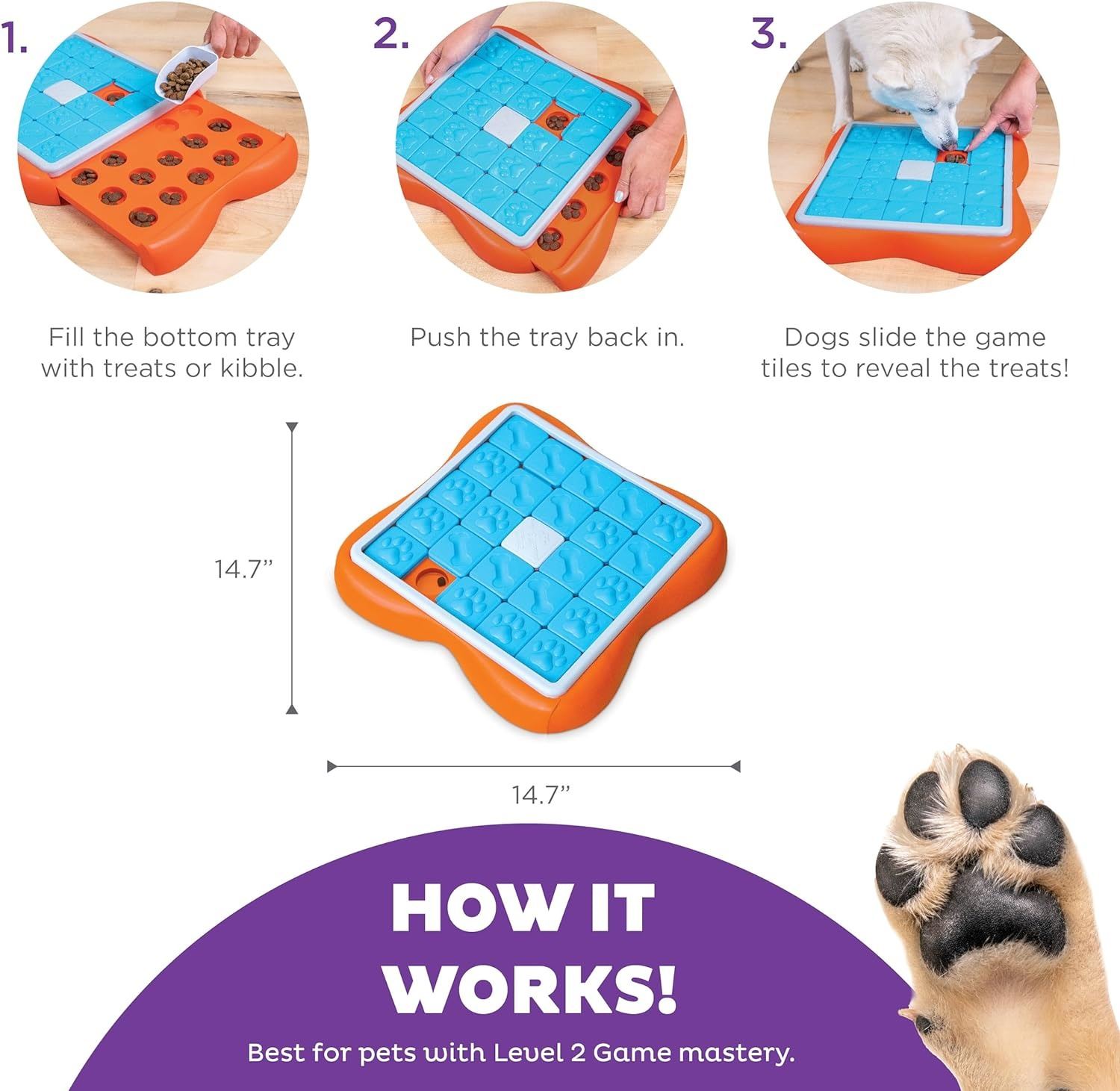 1.

Fill the bottom tray with treats or kibble.

2.

Push the tray back in.

3.

Dogs slide the game tiles to reveal the treats!

14.7”

14.7”

HOW IT WORKS!

Best for pets with Level 2 Game mastery.