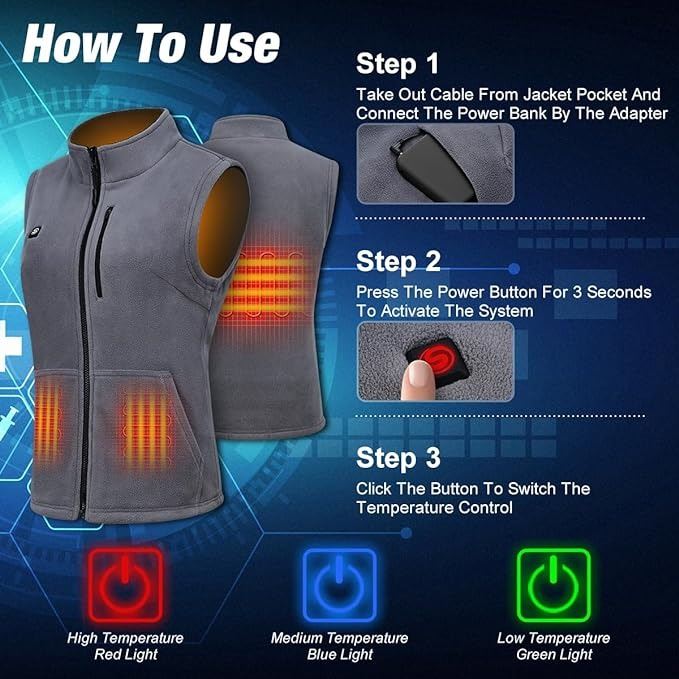 How To Use

Step 1
Take Out Cable From Jacket Pocket And Connect The Power Bank By The Adapter

Step 2
Press The Power Button For 3 Seconds To Activate The System

Step 3
Click The Button To Switch The Temperature Control

High Temperature
Red Light

Medium Temperature
Blue Light

Low Temperature
Green Light