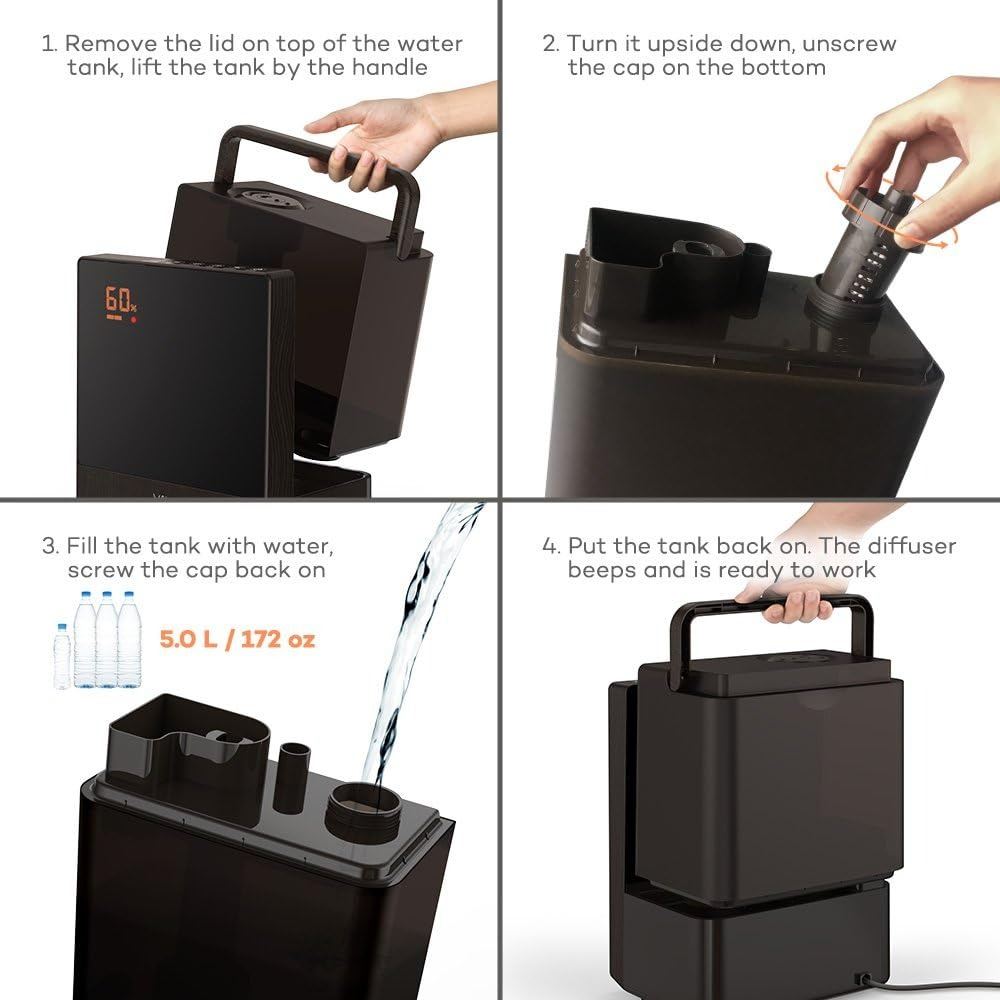 1. Remove the lid on top of the water tank, lift the tank by the handle

60%

2. Turn it upside down, unscrew the cap on the bottom

3. Fill the tank with water, screw the cap back on

5.0 L / 172 oz

4. Put the tank back on. The diffuser beeps and is ready to work