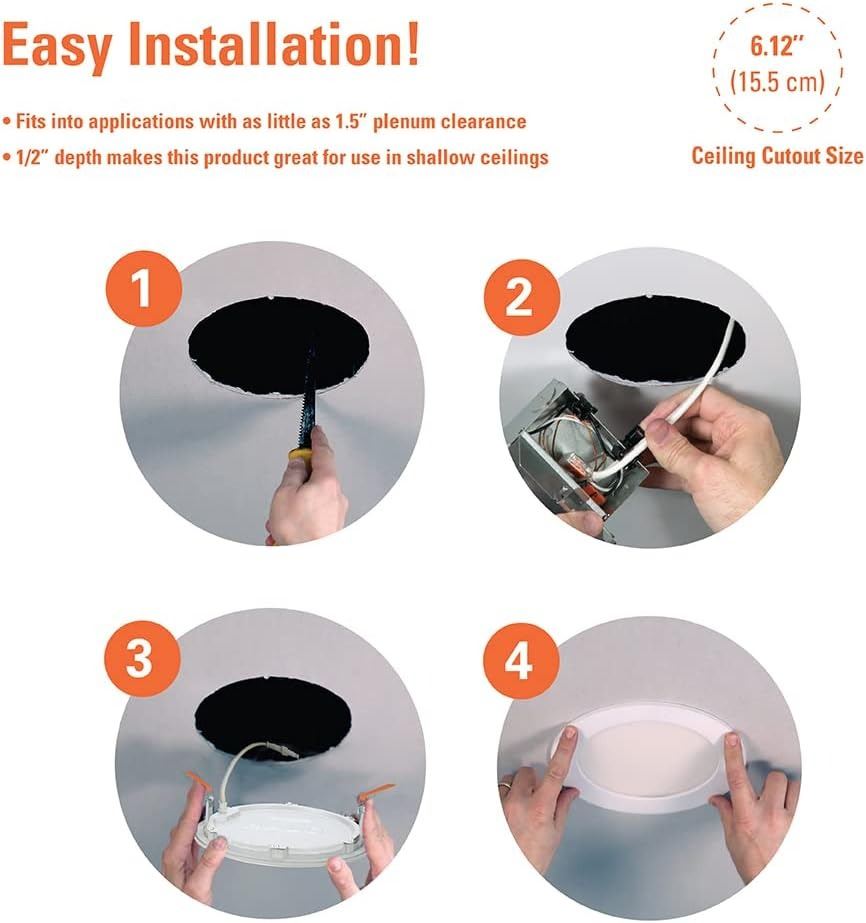 Easy Installation!

• Fits into applications with as little as 1.5" plenum clearance
• 1/2" depth makes this product great for use in shallow ceilings

6.12"
(15.5 cm)
Ceiling Cutout Size

1

2

3

4