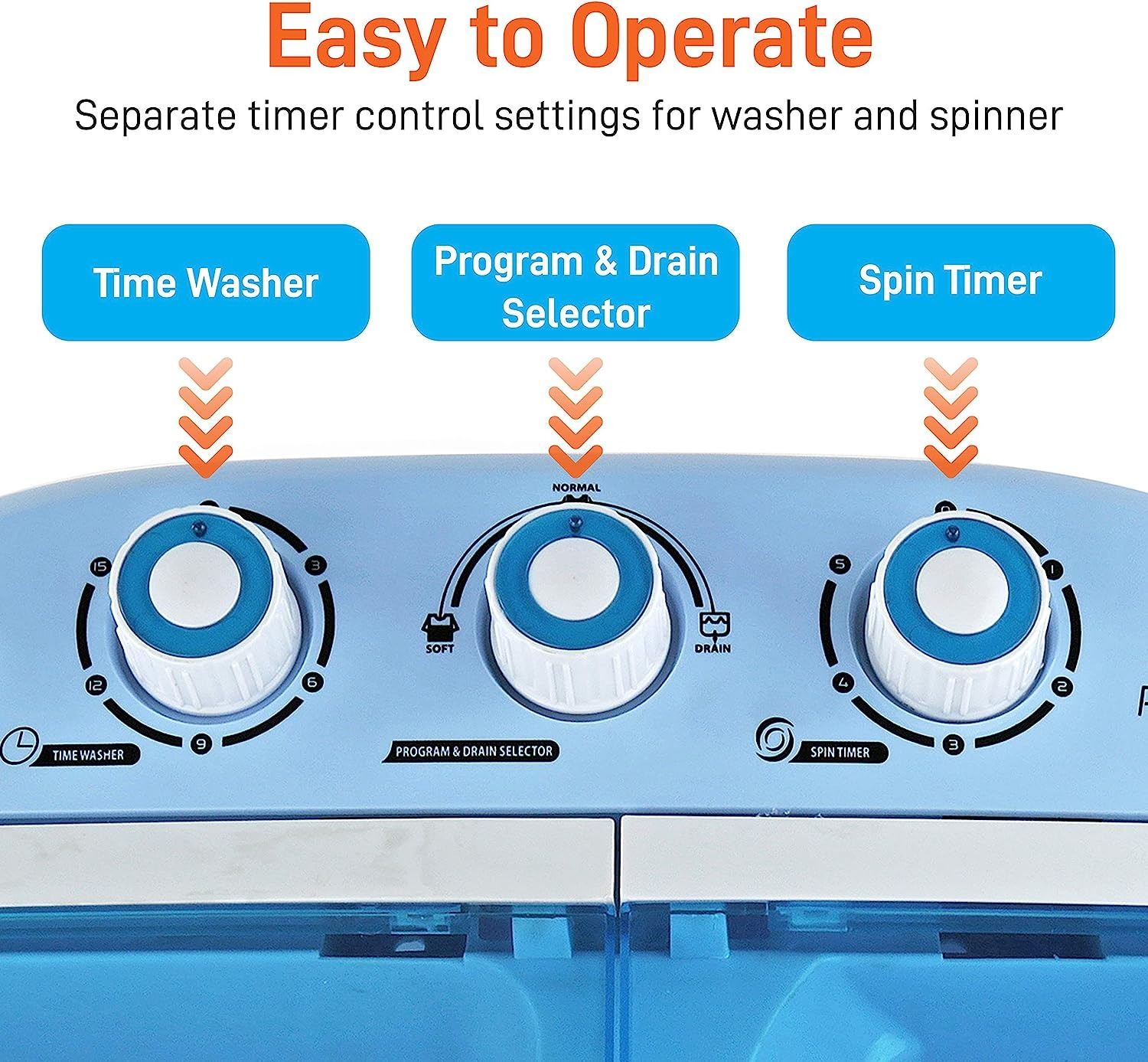 Easy to Operate

Separate timer control settings for washer and spinner

Time Washer

Program & Drain Selector

Spin Timer

15
3
12
6
9
TIME WASHER

NORMAL
SOFT
DRAIN
PROGRAM & DRAIN SELECTOR

0
5
1
4
2
3
SPIN TIMER