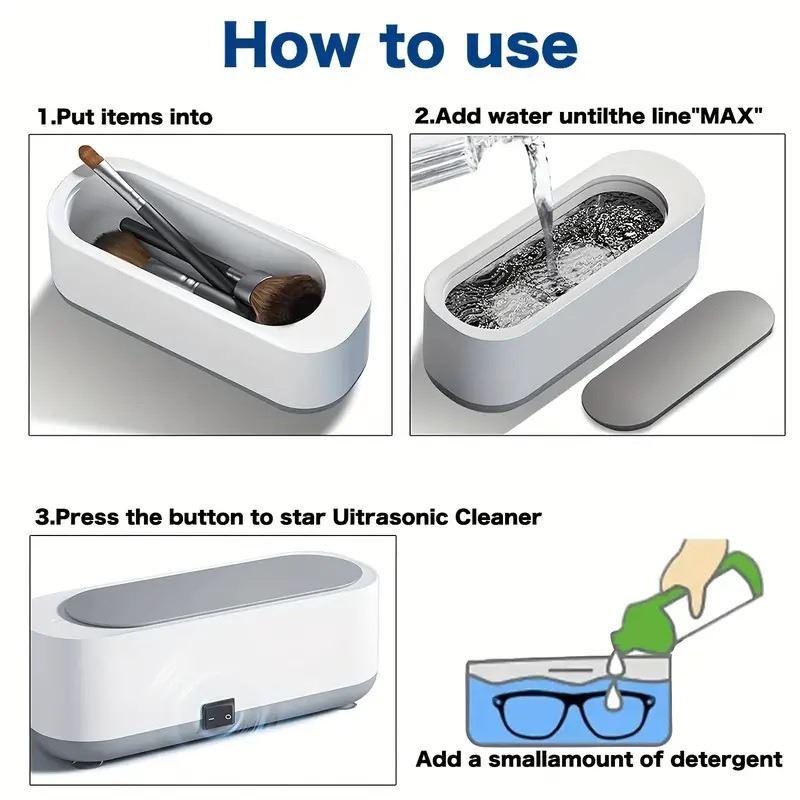 How to use

1.Put items into

2.Add water untilthe line"MAX"

3.Press the button to star Uitrasonic Cleaner

Add a smallamount of detergent