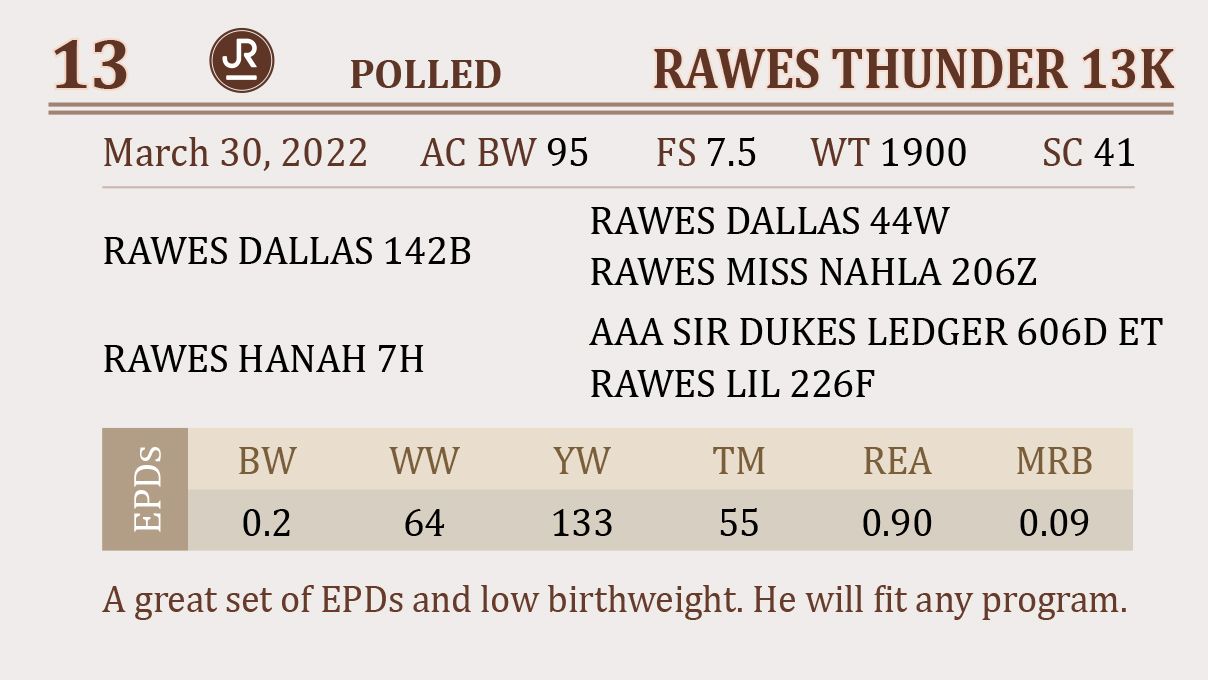 13 JR POLLED RAWES THUNDER 13K

March 30, 2022 AC BW 95 FS 7.5 WT 1900 SC 41

RAWES DALLAS 142B

RAWES DALLAS 44W
RAWES MISS NAHLA 206Z

RAWES HANAH 7H

AAA SIR DUKES LEDGER 606D ET
RAWES LIL 226F

| EPDs | BW | WW | YW | TM | REA | MRB |
|---|---|---|---|---|---|---|
| | 0.2 | 64 | 133 | 55 | 0.90 | 0.09 |

A great set of EPDs and low birthweight. He will fit any program.