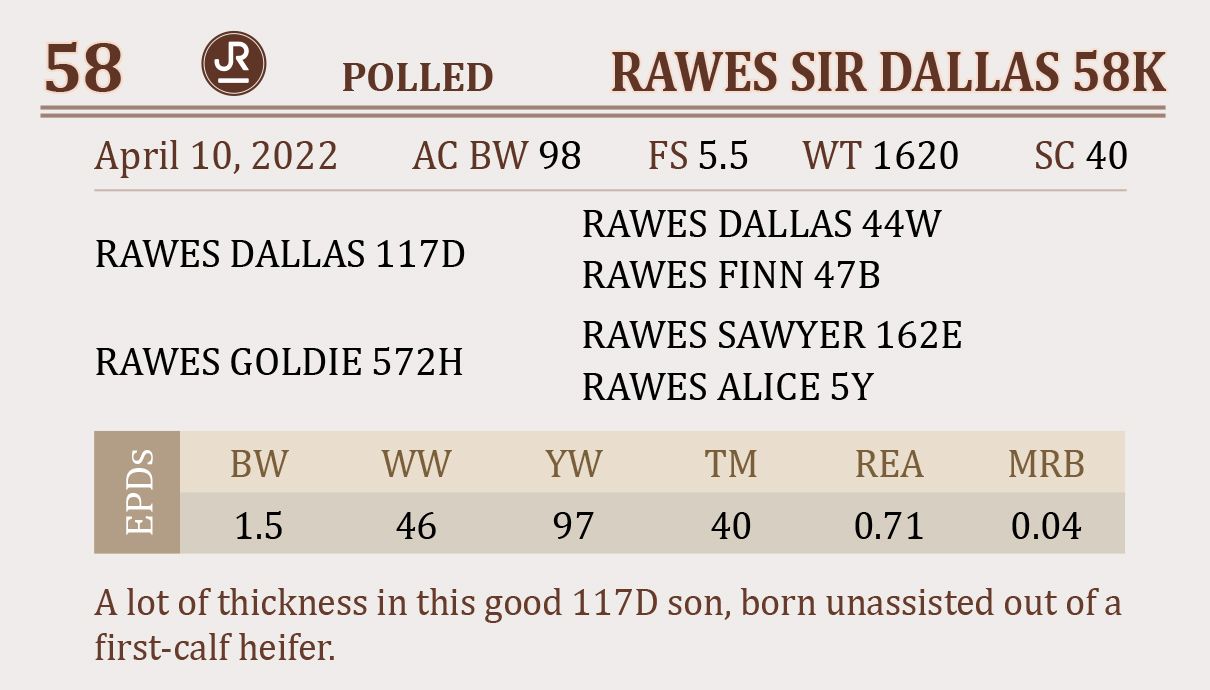 58 JR POLLED RAWES SIR DALLAS 58K

April 10, 2022 AC BW 98 FS 5.5 WT 1620 SC 40

RAWES DALLAS 117D

RAWES DALLAS 44W
RAWES FINN 47B

RAWES GOLDIE 572H

RAWES SAWYER 162E
RAWES ALICE 5Y

| EPDs | BW | WW | YW | TM | REA | MRB |
|---|---|---|---|---|---|---|
| | 1.5 | 46 | 97 | 40 | 0.71 | 0.04 |

A lot of thickness in this good 117D son, born unassisted out of a first-calf heifer.