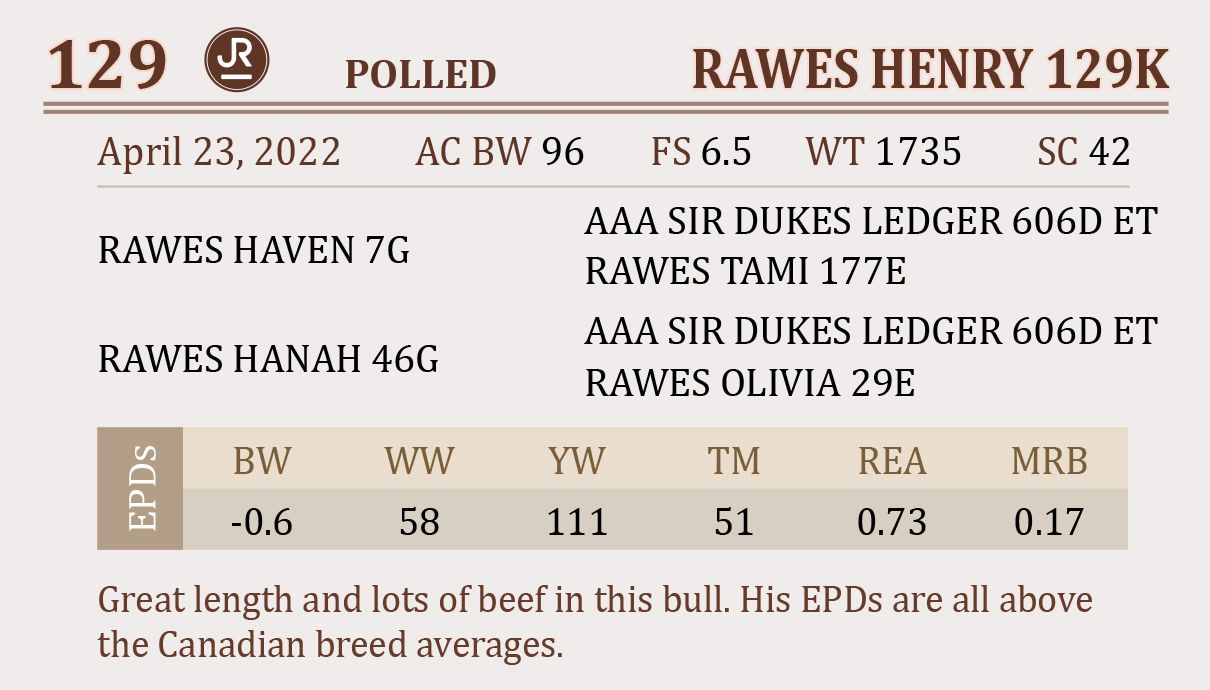 129 JR POLLED RAWES HENRY 129K

April 23, 2022 AC BW 96 FS 6.5 WT 1735 SC 42

RAWES HAVEN 7G
AAA SIR DUKES LEDGER 606D ET
RAWES TAMI 177E

RAWES HANAH 46G
AAA SIR DUKES LEDGER 606D ET
RAWES OLIVIA 29E

| EPDs | BW | WW | YW | TM | REA | MRB |
|---|---|---|---|---|---|---|
| | -0.6 | 58 | 111 | 51 | 0.73 | 0.17 |

Great length and lots of beef in this bull. His EPDs are all above the Canadian breed averages.