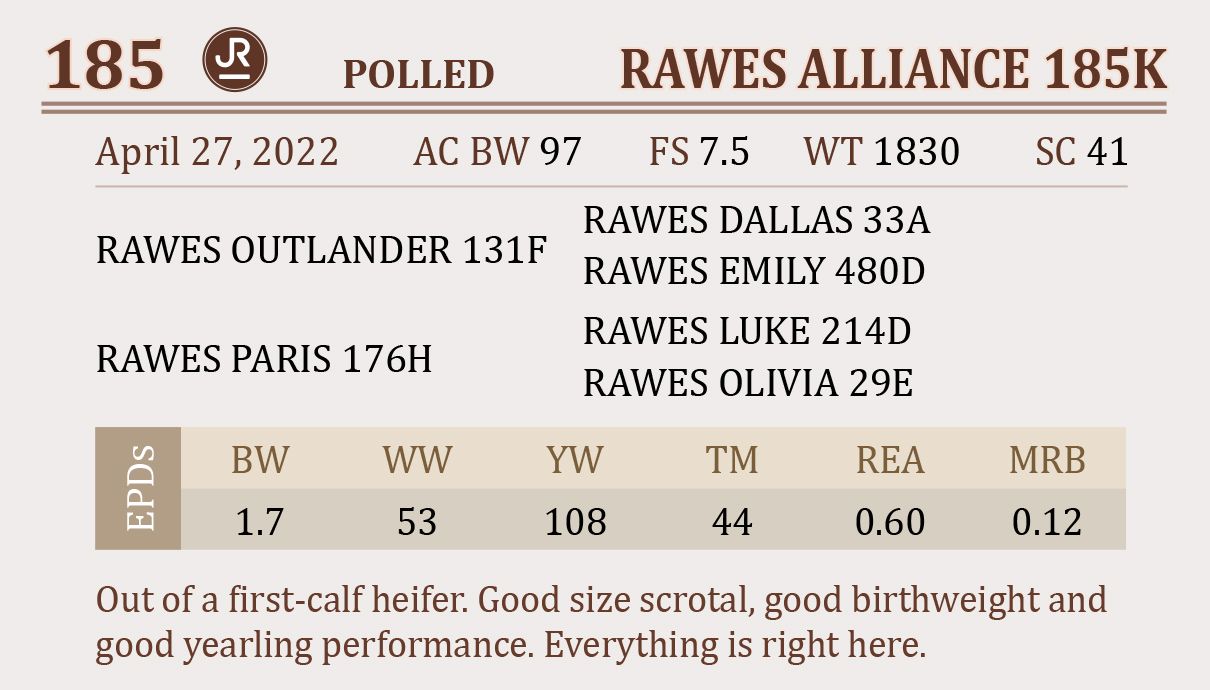 185 JR POLLED RAWES ALLIANCE 185K

April 27, 2022 AC BW 97 FS 7.5 WT 1830 SC 41

RAWES OUTLANDER 131F
RAWES DALLAS 33A
RAWES EMILY 480D

RAWES PARIS 176H
RAWES LUKE 214D
RAWES OLIVIA 29E

| EPDs | BW | WW | YW | TM | REA | MRB |
|---|---|---|---|---|---|---|
| | 1.7 | 53 | 108 | 44 | 0.60 | 0.12 |

Out of a first-calf heifer. Good size scrotal, good birthweight and good yearling performance. Everything is right here.