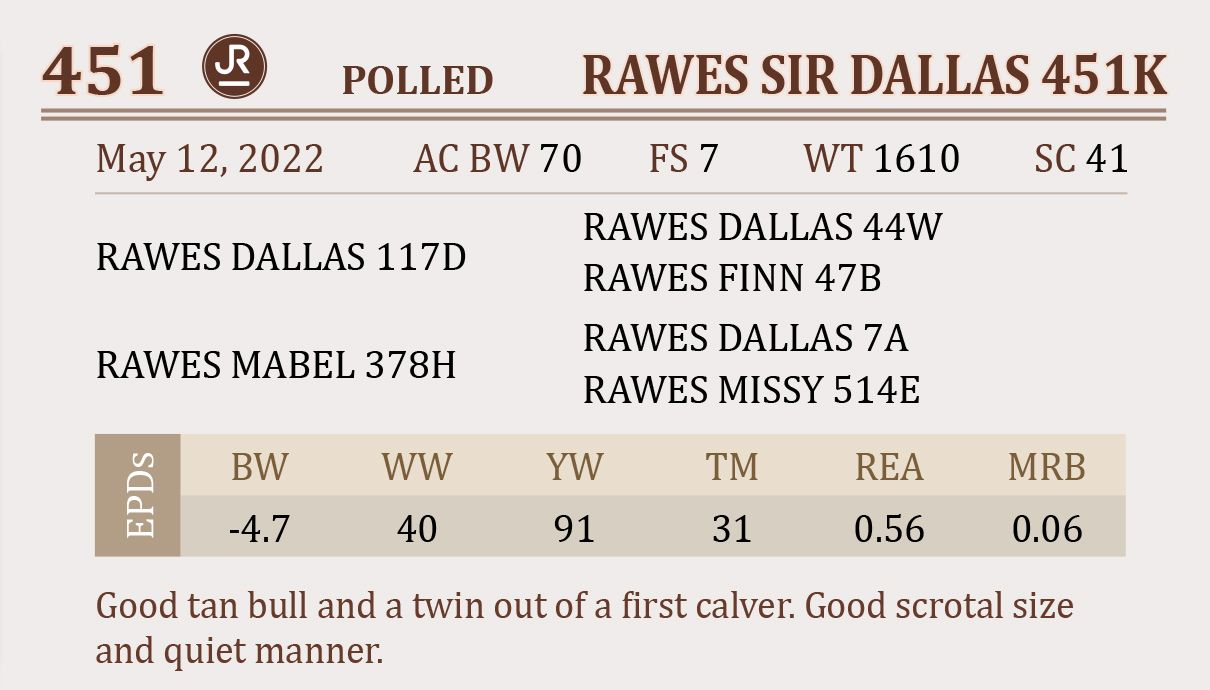 451 JR POLLED RAWES SIR DALLAS 451K

May 12, 2022 AC BW 70 FS 7 WT 1610 SC 41

RAWES DALLAS 117D

RAWES DALLAS 44W
RAWES FINN 47B

RAWES MABEL 378H

RAWES DALLAS 7A
RAWES MISSY 514E

| EPDs | BW | WW | YW | TM | REA | MRB |
|---|---|---|---|---|---|---|
| | -4.7 | 40 | 91 | 31 | 0.56 | 0.06 |

Good tan bull and a twin out of a first calver. Good scrotal size and quiet manner.