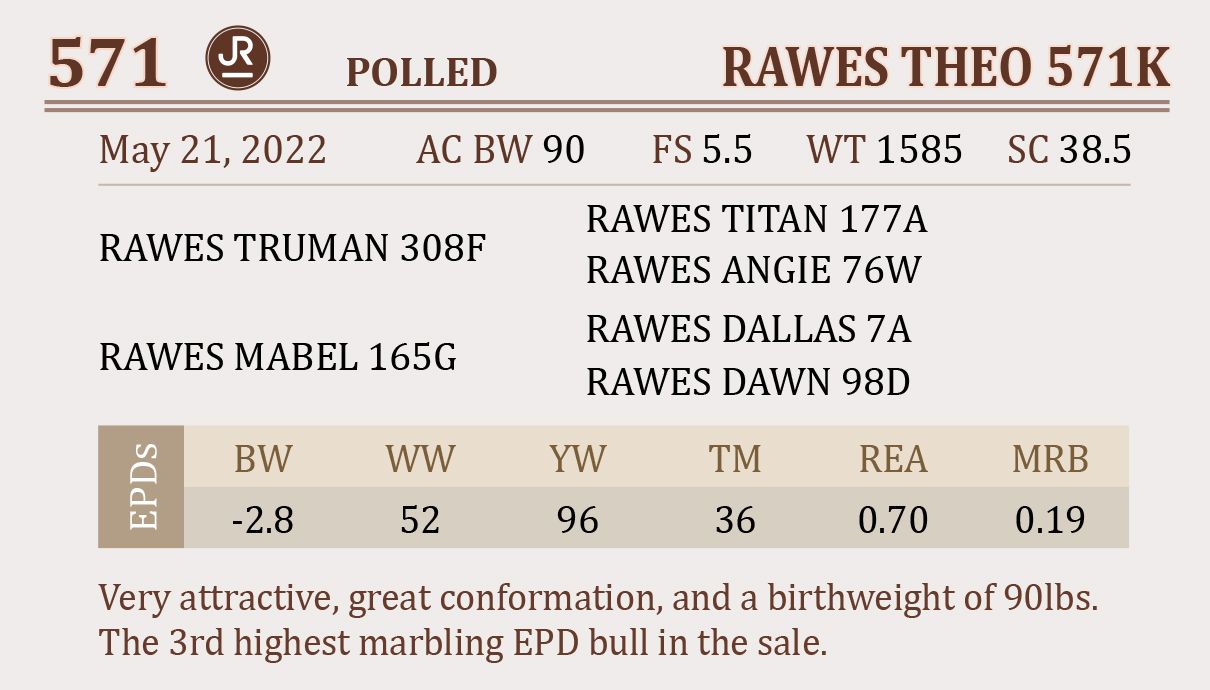 571 JR POLLED RAWES THEO 571K

May 21, 2022 AC BW 90 FS 5.5 WT 1585 SC 38.5

RAWES TRUMAN 308F
RAWES TITAN 177A
RAWES ANGIE 76W

RAWES MABEL 165G
RAWES DALLAS 7A
RAWES DAWN 98D

| EPDs | BW | WW | YW | TM | REA | MRB |
|---|---|---|---|---|---|---|
| | -2.8 | 52 | 96 | 36 | 0.70 | 0.19 |

Very attractive, great conformation, and a birthweight of 90lbs. The 3rd highest marbling EPD bull in the sale.