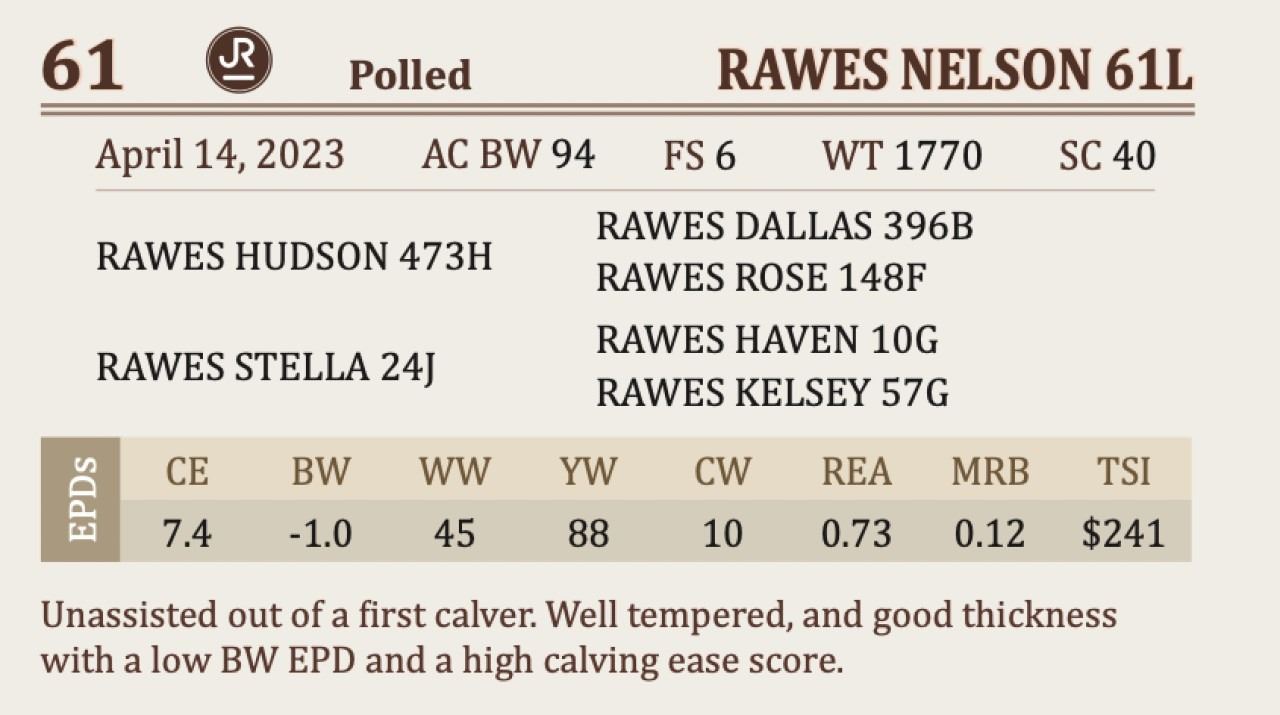 61 JR Polled RAWES NELSON 61L

April 14, 2023 AC BW 94 FS 6 WT 1770 SC 40

RAWES HUDSON 473H
RAWES DALLAS 396B
RAWES ROSE 148F

RAWES STELLA 24J
RAWES HAVEN 10G
RAWES KELSEY 57G

EPDs

| CE | BW | WW | YW | CW | REA | MRB | TSI |
|---|---|---|---|---|---|---|---|
| 7.4 | -1.0 | 45 | 88 | 10 | 0.73 | 0.12 | $241 |

Unassisted out of a first calver. Well tempered, and good thickness with a low BW EPD and a high calving ease score.