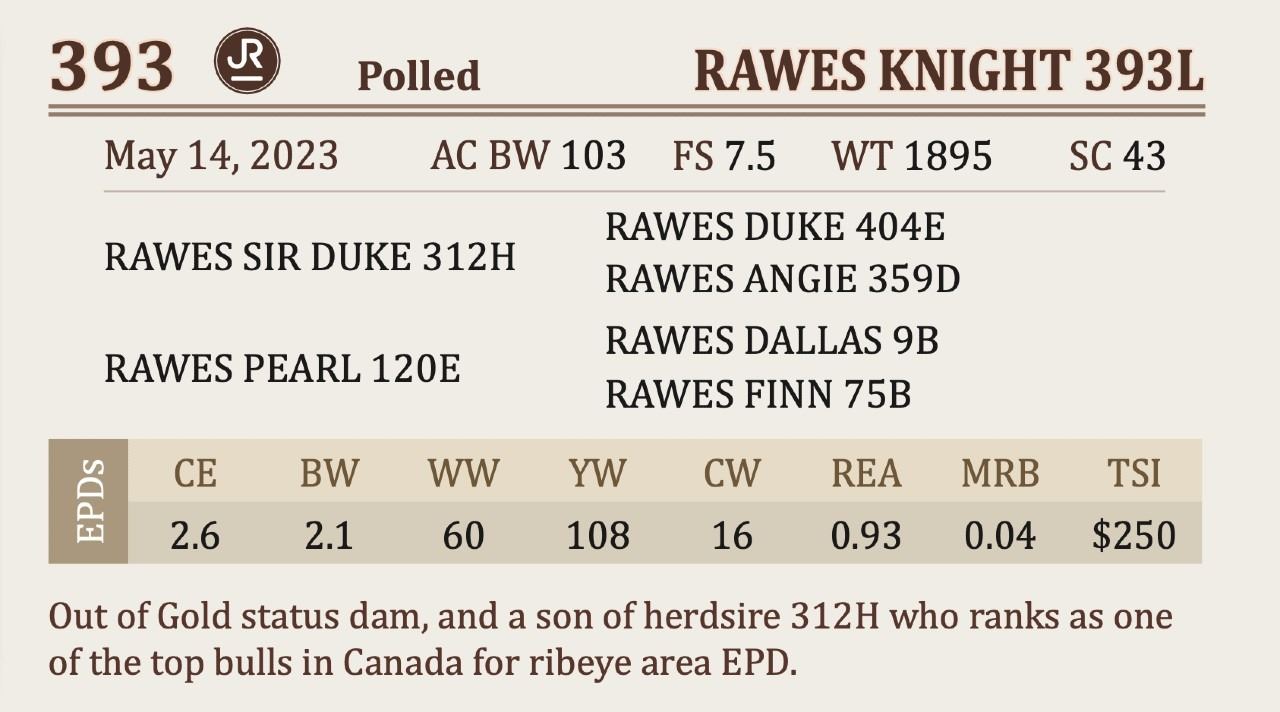 393 JR Polled RAWES KNIGHT 393L

May 14, 2023 AC BW 103 FS 7.5 WT 1895 SC 43

RAWES SIR DUKE 312H

RAWES DUKE 404E
RAWES ANGIE 359D

RAWES PEARL 120E

RAWES DALLAS 9B
RAWES FINN 75B

| EPDs | CE | BW | WW | YW | CW | REA | MRB | TSI |
|---|---|---|---|---|---|---|---|---|
| | 2.6 | 2.1 | 60 | 108 | 16 | 0.93 | 0.04 | $250 |

Out of Gold status dam, and a son of herdsire 312H who ranks as one of the top bulls in Canada for ribeye area EPD.