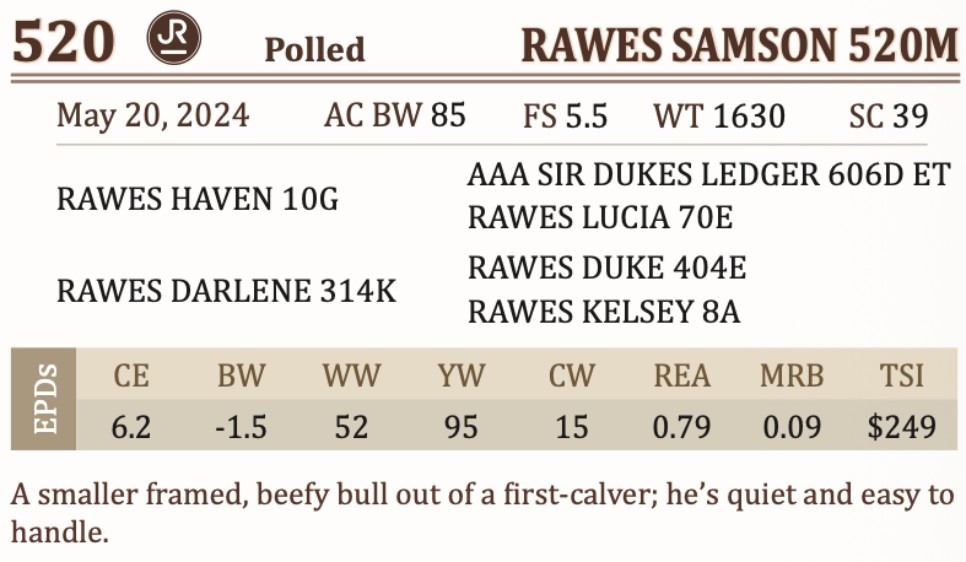 520 JR Polled RAWES SAMSON 520M

May 20, 2024 AC BW 85 FS 5.5 WT 1630 SC 39

RAWES HAVEN 10G
AAA SIR DUKES LEDGER 606D ET
RAWES LUCIA 70E

RAWES DARLENE 314K
RAWES DUKE 404E
RAWES KELSEY 8A

| EPDs | CE | BW | WW | YW | CW | REA | MRB | TSI |
|---|---|---|---|---|---|---|---|---|
| | 6.2 | -1.5 | 52 | 95 | 15 | 0.79 | 0.09 | $249 |

A smaller framed, beefy bull out of a first-calver; he's quiet and easy to handle.