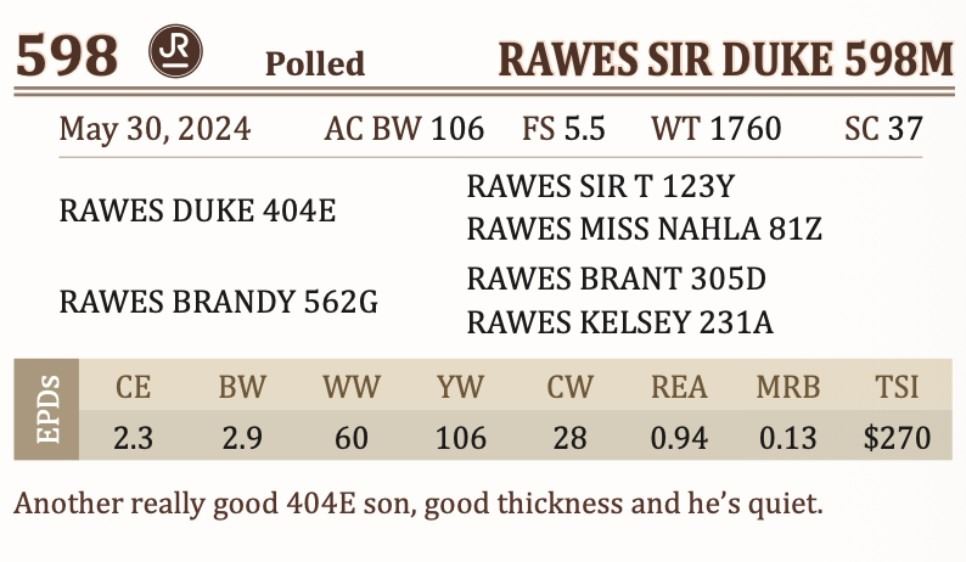 598 JR Polled RAWES SIR DUKE 598M

May 30, 2024 AC BW 106 FS 5.5 WT 1760 SC 37

RAWES DUKE 404E
RAWES SIR T 123Y
RAWES MISS NAHLA 81Z

RAWES BRANDY 562G
RAWES BRANT 305D
RAWES KELSEY 231A

| EPDs | CE | BW | WW | YW | CW | REA | MRB | TSI |
|---|---|---|---|---|---|---|---|---|
| | 2.3 | 2.9 | 60 | 106 | 28 | 0.94 | 0.13 | $270 |

Another really good 404E son, good thickness and he's quiet.