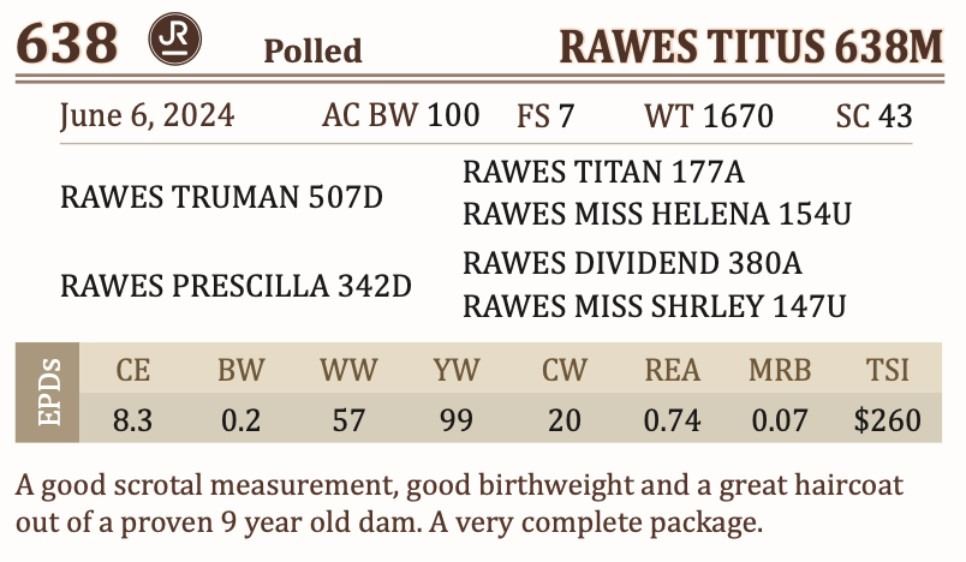 638 JR Polled RAWES TITUS 638M

June 6, 2024 AC BW 100 FS 7 WT 1670 SC 43

RAWES TRUMAN 507D

RAWES TITAN 177A
RAWES MISS HELENA 154U

RAWES PRESCILLA 342D

RAWES DIVIDEND 380A
RAWES MISS SHRLEY 147U

| EPDs | CE | BW | WW | YW | CW | REA | MRB | TSI |
|---|---|---|---|---|---|---|---|---|
| | 8.3 | 0.2 | 57 | 99 | 20 | 0.74 | 0.07 | $260 |

A good scrotal measurement, good birthweight and a great haircoat out of a proven 9 year old dam. A very complete package.