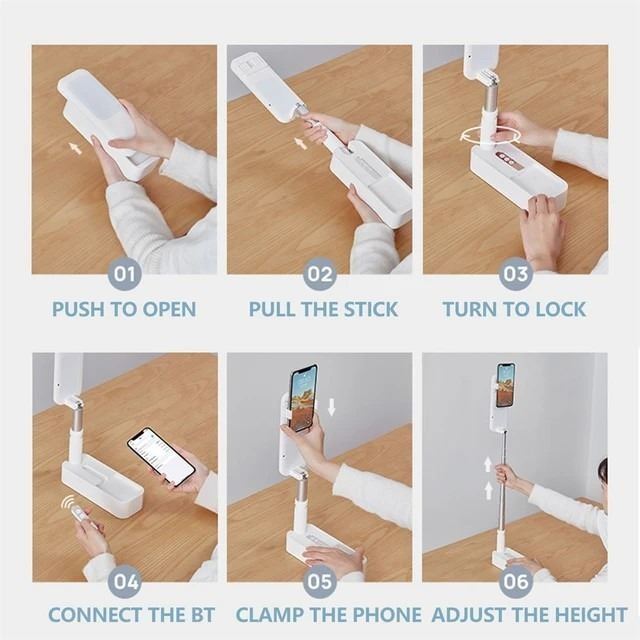 01
PUSH TO OPEN

02
PULL THE STICK

03
TURN TO LOCK

04
CONNECT THE BT

05
CLAMP THE PHONE

06
ADJUST THE HEIGHT