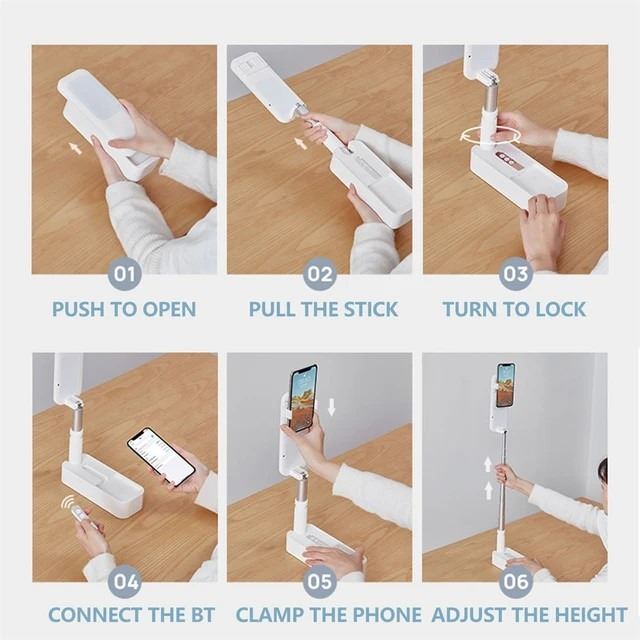 01
PUSH TO OPEN

02
PULL THE STICK

03
TURN TO LOCK

04
CONNECT THE BT

05
CLAMP THE PHONE

06
ADJUST THE HEIGHT