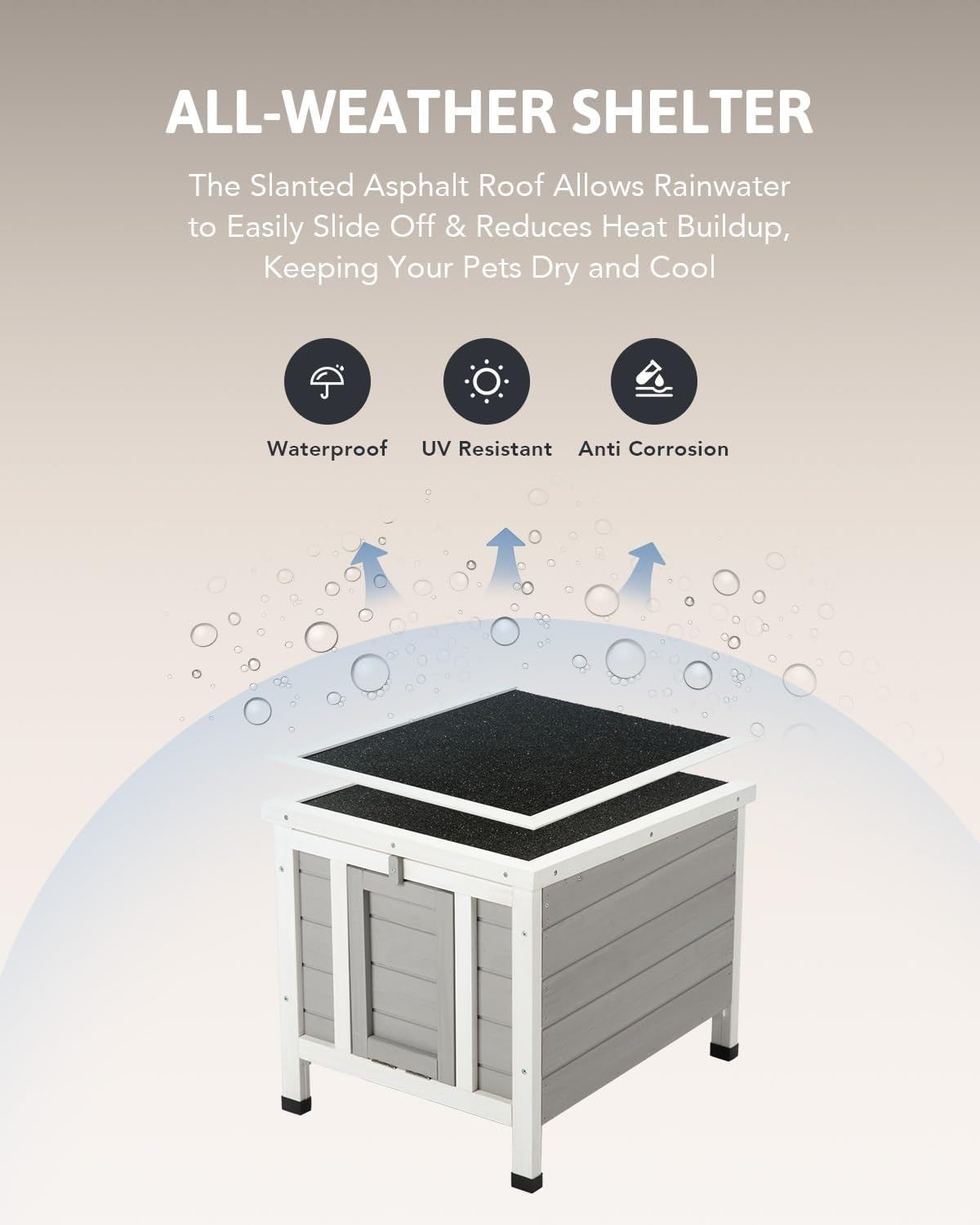 ALL-WEATHER SHELTER

The Slanted Asphalt Roof Allows Rainwater to Easily Slide Off & Reduces Heat Buildup, Keeping Your Pets Dry and Cool

Waterproof

UV Resistant

Anti Corrosion