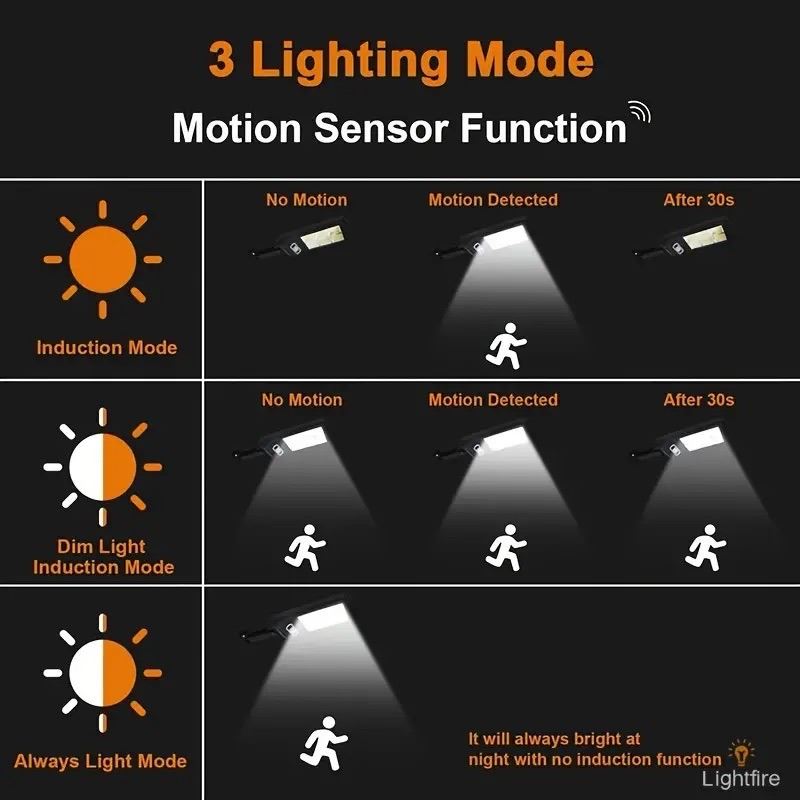 3 Lighting Mode

Motion Sensor Function

Induction Mode

No Motion

Motion Detected

After 30s

Dim Light Induction Mode

No Motion

Motion Detected

After 30s

Always Light Mode

It will always bright at night with no induction function

Lightfire