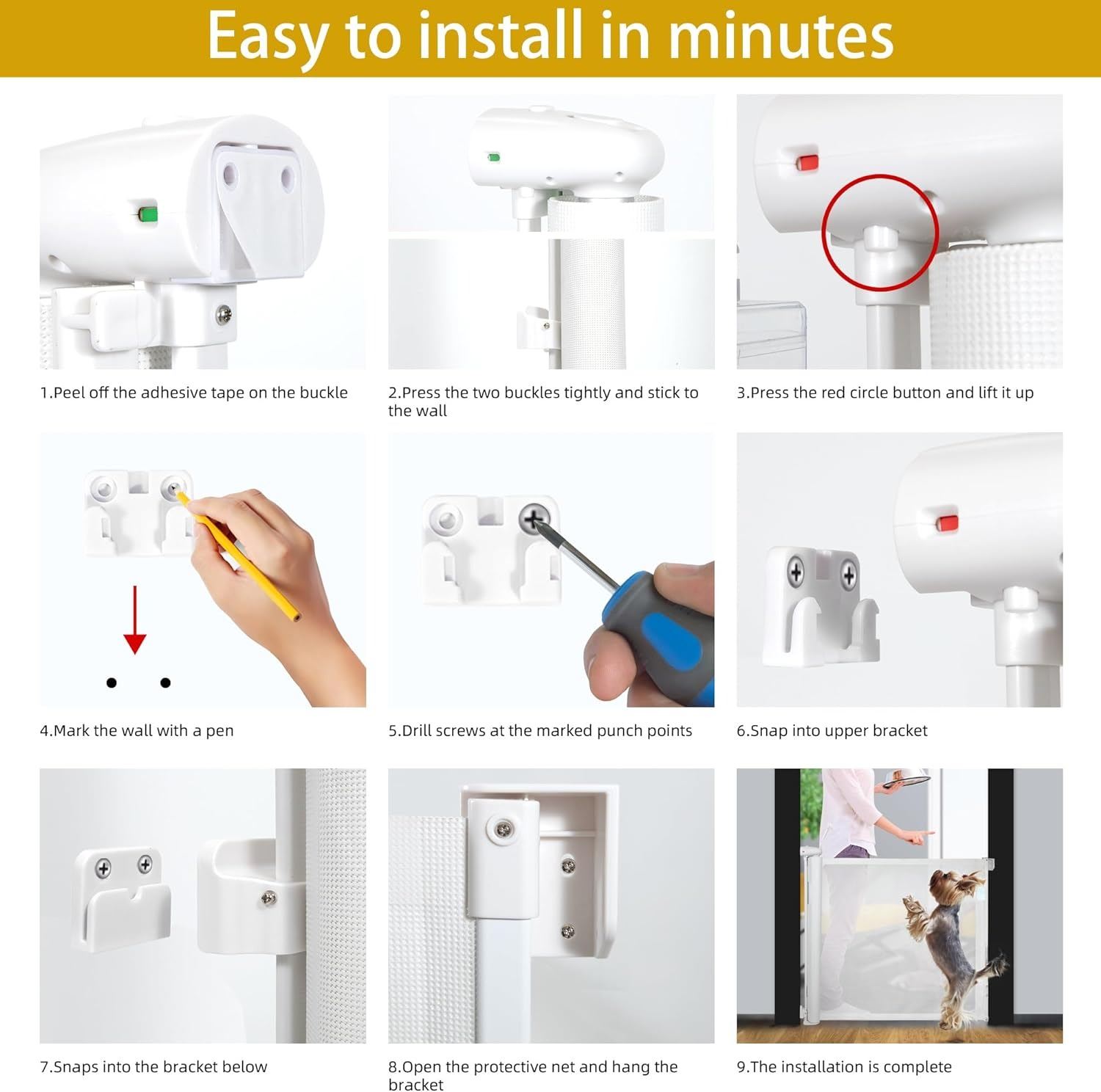 Easy to install in minutes

1.Peel off the adhesive tape on the buckle

2.Press the two buckles tightly and stick to the wall

3.Press the red circle button and lift it up

4.Mark the wall with a pen

5.Drill screws at the marked punch points

6.Snap into upper bracket

7.Snaps into the bracket below

8.Open the protective net and hang the bracket

9.The installation is complete