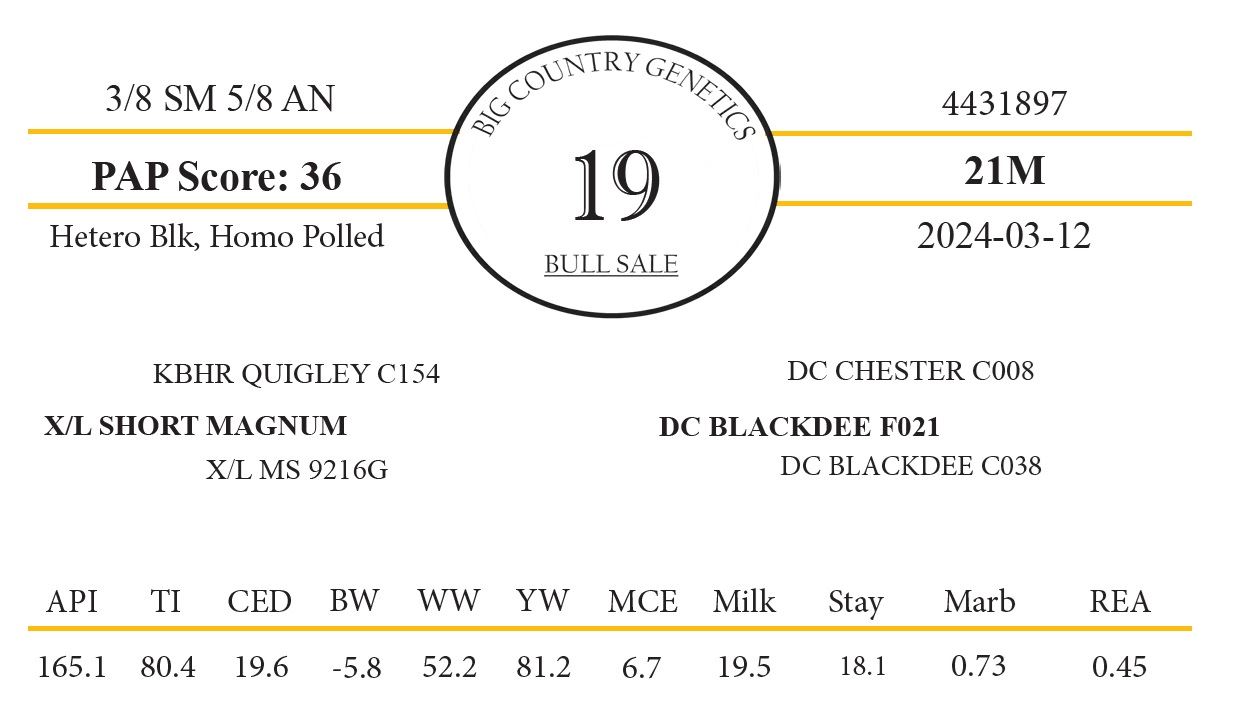 3/8 SM 5/8 AN

PAP Score: 36

Hetero Blk, Homo Polled

BIG COUNTRY GENETICS

19

BULL SALE

4431897

21M

2024-03-12

KBHR QUIGLEY C154

X/L SHORT MAGNUM

X/L MS 9216G

DC CHESTER C008

DC BLACKDEE F021

DC BLACKDEE C038

| API | TI | CED | BW | WW | YW | MCE | Milk | Stay | Marb | REA |
|---|---|---|---|---|---|---|---|---|---|---|
| 165.1 | 80.4 | 19.6 | -5.8 | 52.2 | 81.2 | 6.7 | 19.5 | 18.1 | 0.73 | 0.45 |