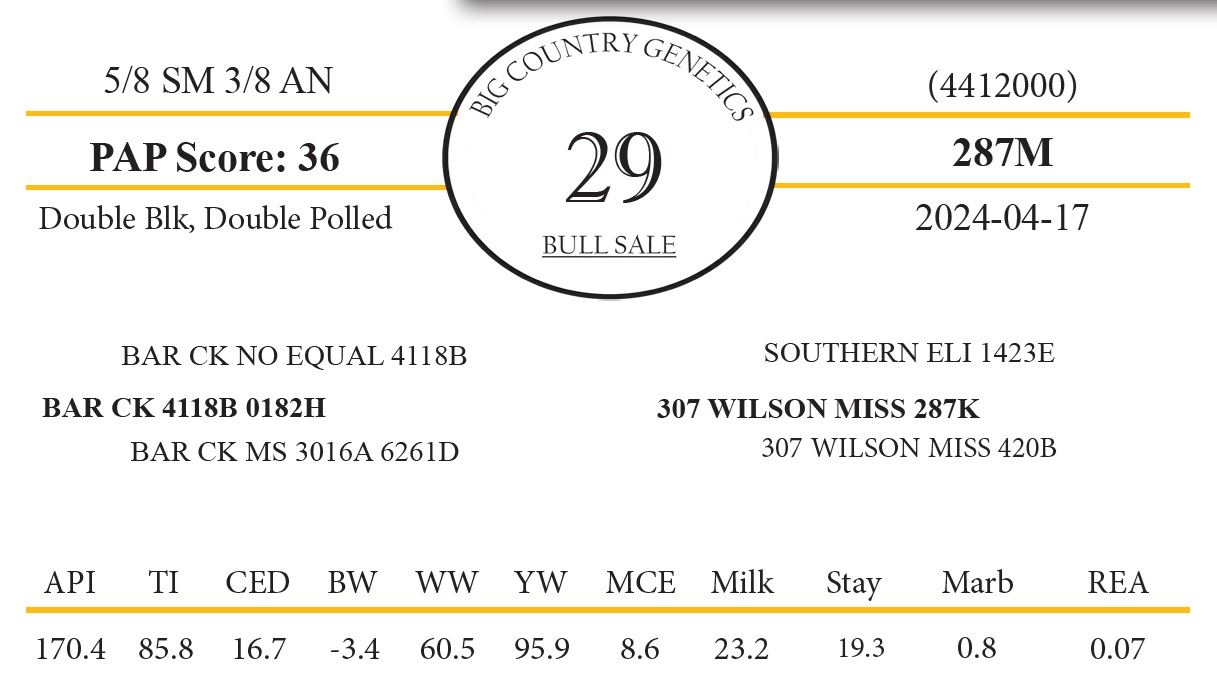 5/8 SM 3/8 AN

PAP Score: 36

Double Blk, Double Polled

BIG COUNTRY GENETICS

29

BULL SALE

(4412000)

287M

2024-04-17

BAR CK NO EQUAL 4118B

BAR CK 4118B 0182H

BAR CK MS 3016A 6261D

SOUTHERN ELI 1423E

307 WILSON MISS 287K

307 WILSON MISS 420B

| API | TI | CED | BW | WW | YW | MCE | Milk | Stay | Marb | REA |
|---|---|---|---|---|---|---|---|---|---|---|
| 170.4 | 85.8 | 16.7 | -3.4 | 60.5 | 95.9 | 8.6 | 23.2 | 19.3 | 0.8 | 0.07 |