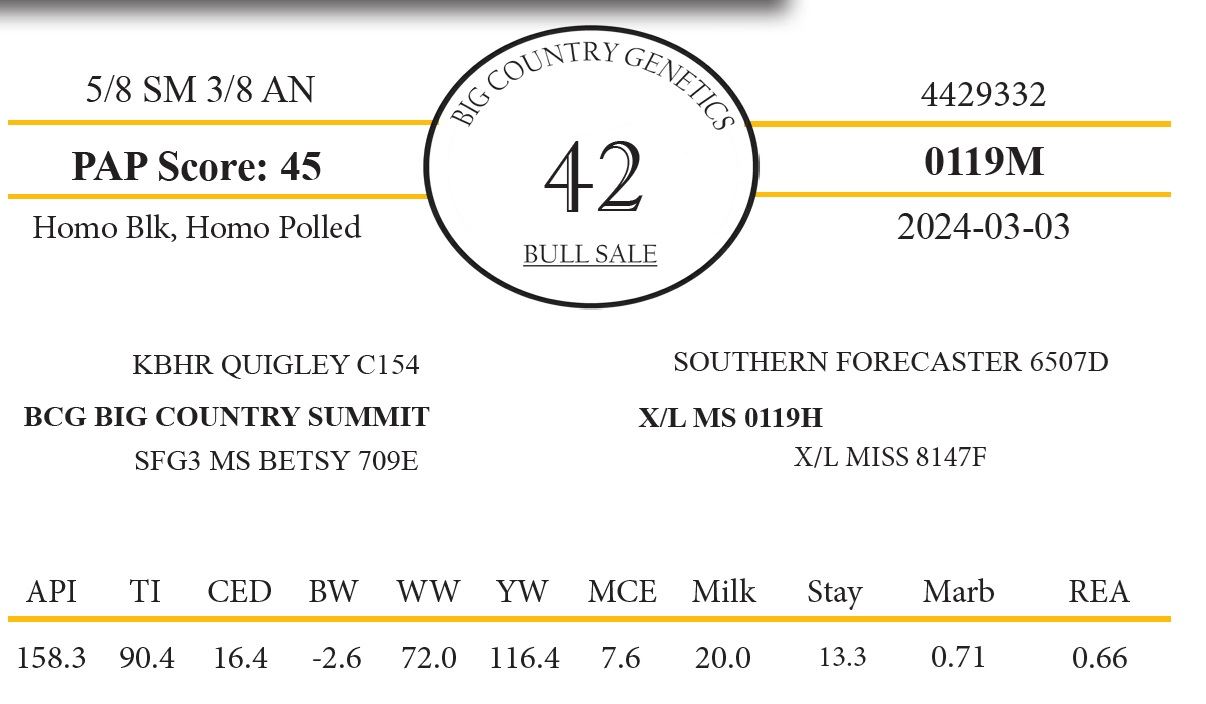 5/8 SM 3/8 AN

PAP Score: 45

Homo Blk, Homo Polled

BIG COUNTRY GENETICS

42

BULL SALE

4429332

0119M

2024-03-03

KBHR QUIGLEY C154

BCG BIG COUNTRY SUMMIT

SFG3 MS BETSY 709E

SOUTHERN FORECASTER 6507D

X/L MS 0119H

X/L MISS 8147F

| API | TI | CED | BW | WW | YW | MCE | Milk | Stay | Marb | REA |
|---|---|---|---|---|---|---|---|---|---|---|
| 158.3 | 90.4 | 16.4 | -2.6 | 72.0 | 116.4 | 7.6 | 20.0 | 13.3 | 0.71 | 0.66 |