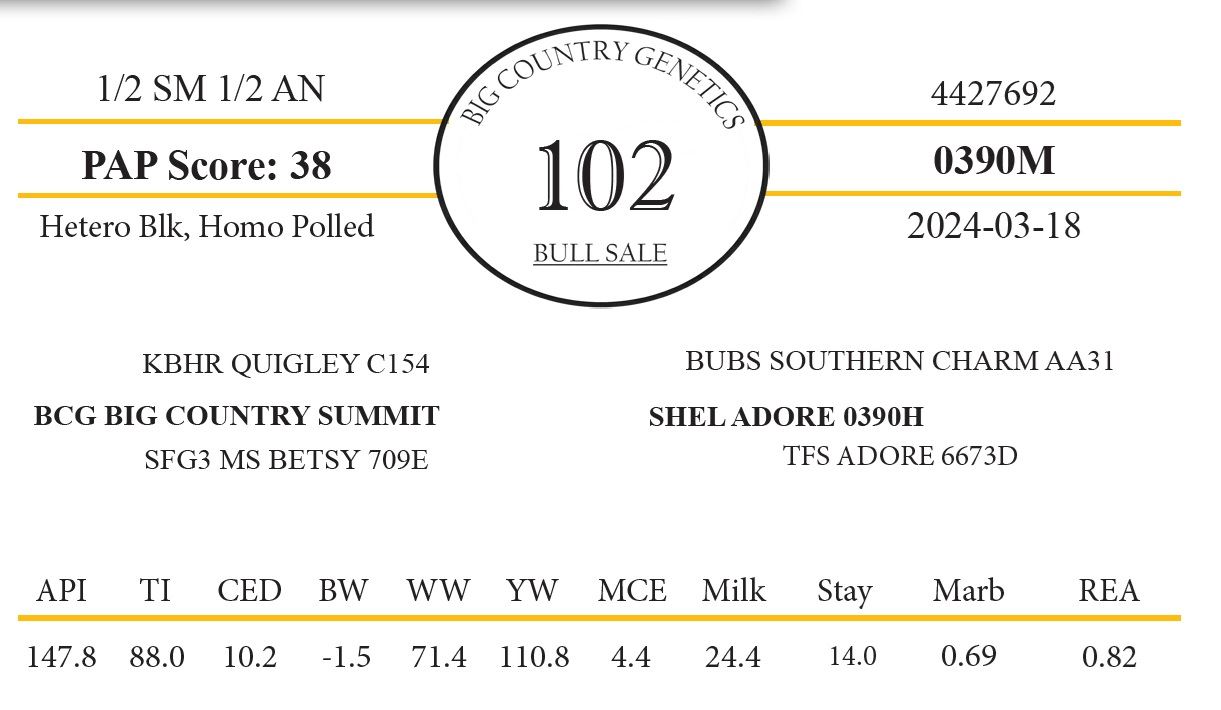 1/2 SM 1/2 AN

PAP Score: 38

Hetero Blk, Homo Polled

BIG COUNTRY GENETICS

102

BULL SALE

4427692

0390M

2024-03-18

KBHR QUIGLEY C154

BCG BIG COUNTRY SUMMIT

SFG3 MS BETSY 709E

BUBS SOUTHERN CHARM AA31

SHEL ADORE 0390H

TFS ADORE 6673D

| API | TI | CED | BW | WW | YW | MCE | Milk | Stay | Marb | REA |
|---|---|---|---|---|---|---|---|---|---|---|
| 147.8 | 88.0 | 10.2 | -1.5 | 71.4 | 110.8 | 4.4 | 24.4 | 14.0 | 0.69 | 0.82 |