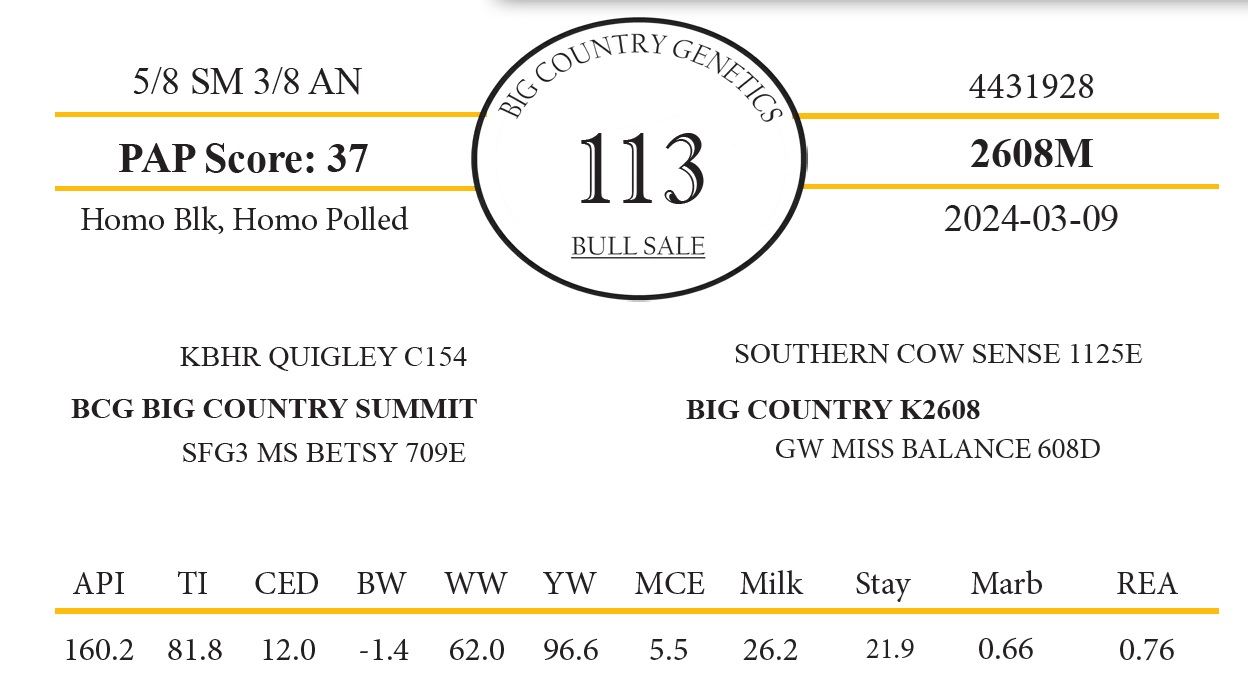 5/8 SM 3/8 AN

PAP Score: 37

Homo Blk, Homo Polled

BIG COUNTRY GENETICS

113

BULL SALE

4431928

2608M

2024-03-09

KBHR QUIGLEY C154

BCG BIG COUNTRY SUMMIT

SFG3 MS BETSY 709E

SOUTHERN COW SENSE 1125E

BIG COUNTRY K2608

GW MISS BALANCE 608D

| API | TI | CED | BW | WW | YW | MCE | Milk | Stay | Marb | REA |
|---|---|---|---|---|---|---|---|---|---|---|
| 160.2 | 81.8 | 12.0 | -1.4 | 62.0 | 96.6 | 5.5 | 26.2 | 21.9 | 0.66 | 0.76 |