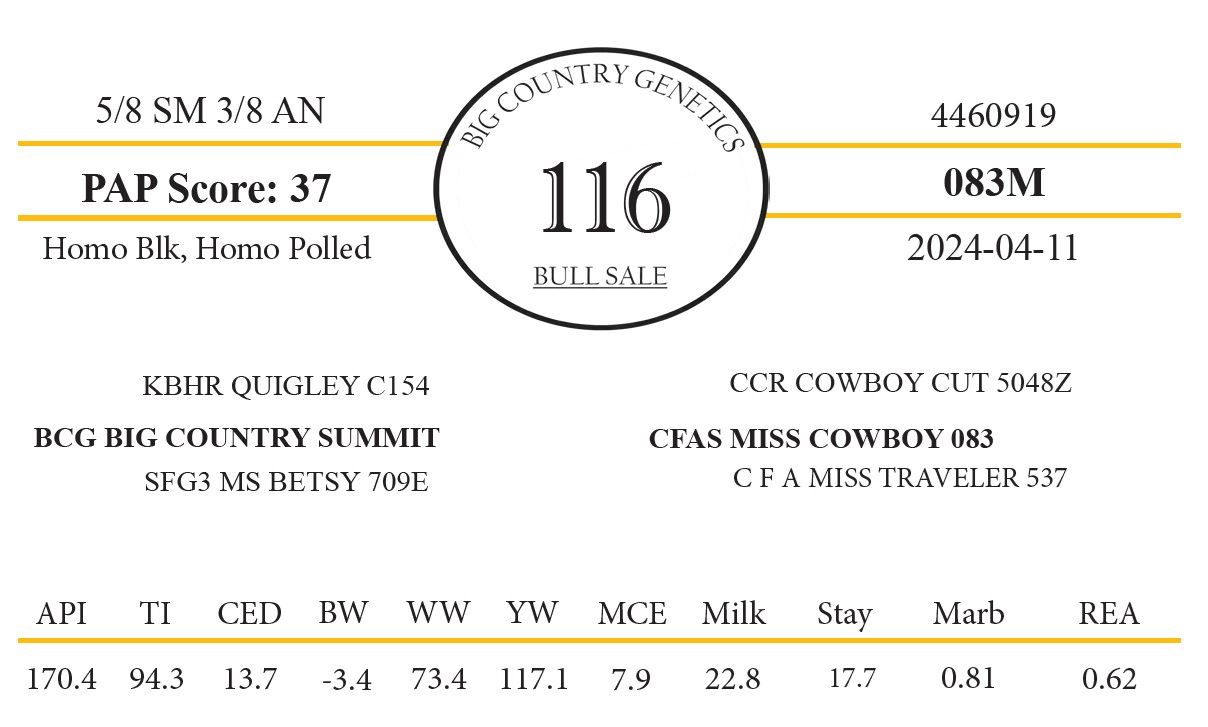 5/8 SM 3/8 AN

PAP Score: 37

Homo Blk, Homo Polled

BIG COUNTRY GENETICS

116

BULL SALE

4460919

083M

2024-04-11

KBHR QUIGLEY C154

BCG BIG COUNTRY SUMMIT

SFG3 MS BETSY 709E

CCR COWBOY CUT 5048Z

CFAS MISS COWBOY 083

C F A MISS TRAVELER 537

| API | TI | CED | BW | WW | YW | MCE | Milk | Stay | Marb | REA |
|---|---|---|---|---|---|---|---|---|---|---|
| 170.4 | 94.3 | 13.7 | -3.4 | 73.4 | 117.1 | 7.9 | 22.8 | 17.7 | 0.81 | 0.62 |