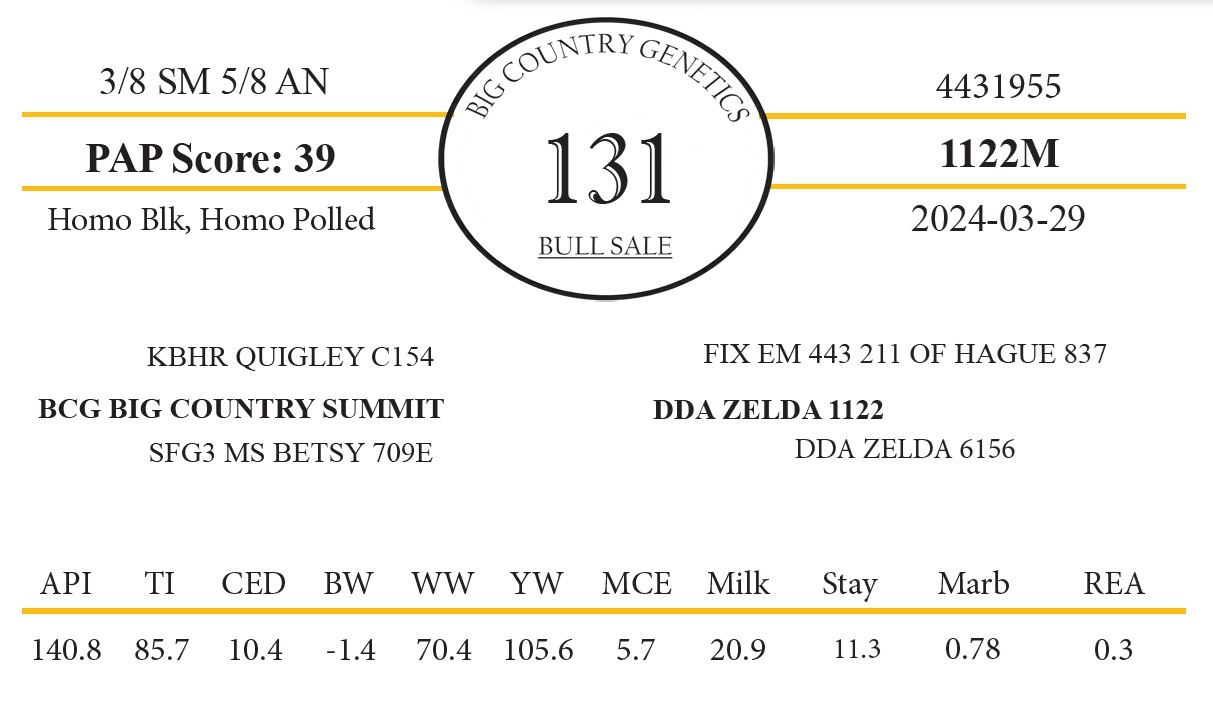 3/8 SM 5/8 AN

PAP Score: 39

Homo Blk, Homo Polled

BIG COUNTRY GENETICS

131

BULL SALE

4431955

1122M

2024-03-29

KBHR QUIGLEY C154

BCG BIG COUNTRY SUMMIT

SFG3 MS BETSY 709E

FIX EM 443 211 OF HAGUE 837

DDA ZELDA 1122

DDA ZELDA 6156

| API | TI | CED | BW | WW | YW | MCE | Milk | Stay | Marb | REA |
|---|---|---|---|---|---|---|---|---|---|---|
| 140.8 | 85.7 | 10.4 | -1.4 | 70.4 | 105.6 | 5.7 | 20.9 | 11.3 | 0.78 | 0.3 |