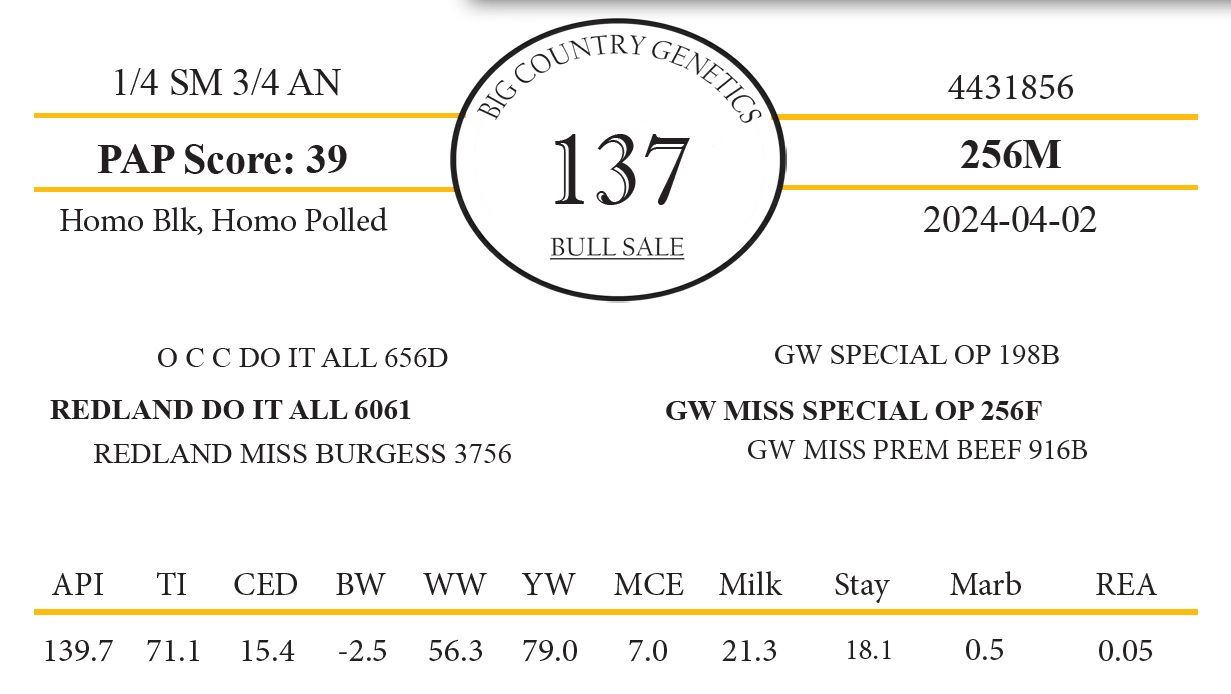 1/4 SM 3/4 AN

PAP Score: 39

Homo Blk, Homo Polled

BIG COUNTRY GENETICS

137

BULL SALE

4431856

256M

2024-04-02

O C C DO IT ALL 656D

REDLAND DO IT ALL 6061

REDLAND MISS BURGESS 3756

GW SPECIAL OP 198B

GW MISS SPECIAL OP 256F

GW MISS PREM BEEF 916B

| API | TI | CED | BW | WW | YW | MCE | Milk | Stay | Marb | REA |
|---|---|---|---|---|---|---|---|---|---|---|
| 139.7 | 71.1 | 15.4 | -2.5 | 56.3 | 79.0 | 7.0 | 21.3 | 18.1 | 0.5 | 0.05 |