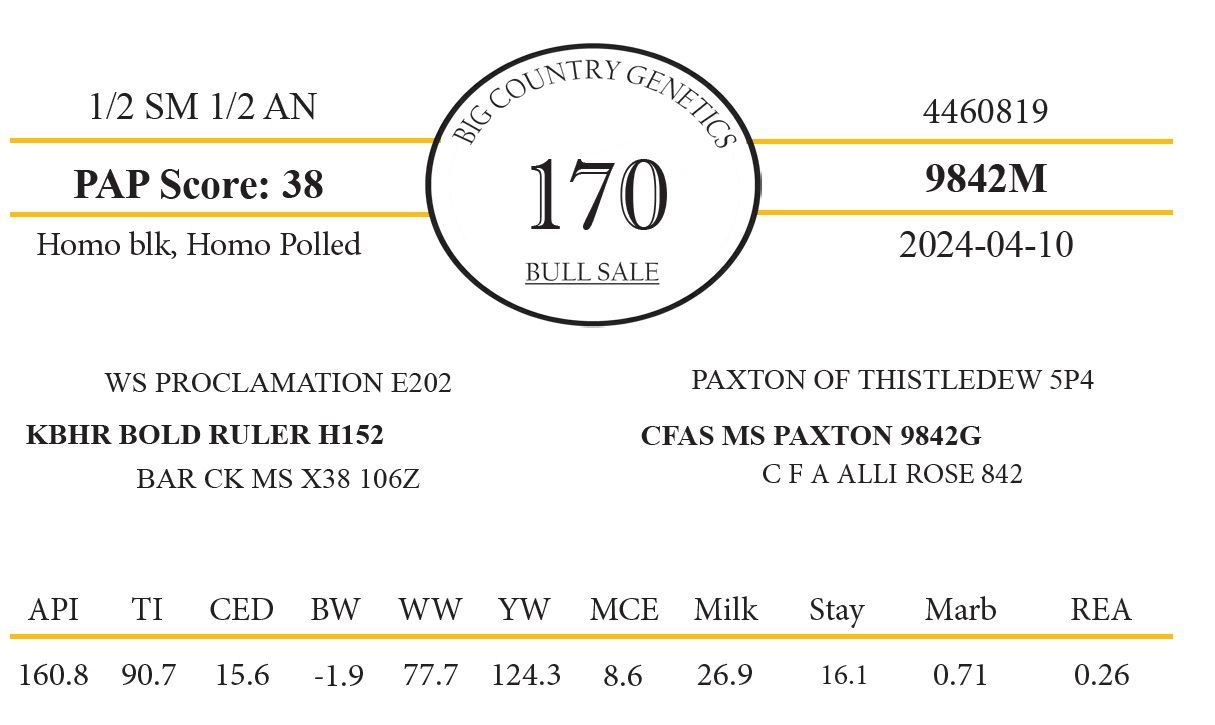 1/2 SM 1/2 AN

PAP Score: 38

Homo blk, Homo Polled

BIG COUNTRY GENETICS

170

BULL SALE

4460819

9842M

2024-04-10

WS PROCLAMATION E202

KBHR BOLD RULER H152

BAR CK MS X38 106Z

PAXTON OF THISTLEDEW 5P4

CFAS MS PAXTON 9842G

C F A ALLI ROSE 842

| API | TI | CED | BW | WW | YW | MCE | Milk | Stay | Marb | REA |
|---|---|---|---|---|---|---|---|---|---|---|
| 160.8 | 90.7 | 15.6 | -1.9 | 77.7 | 124.3 | 8.6 | 26.9 | 16.1 | 0.71 | 0.26 |