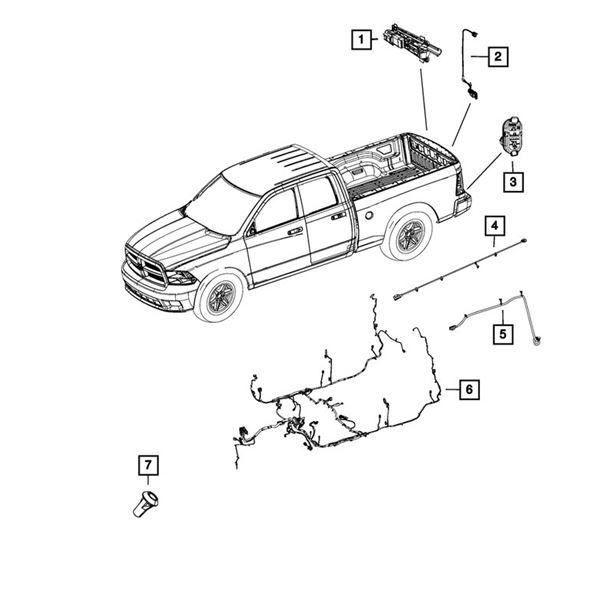 1
2
3
4
5
6
7