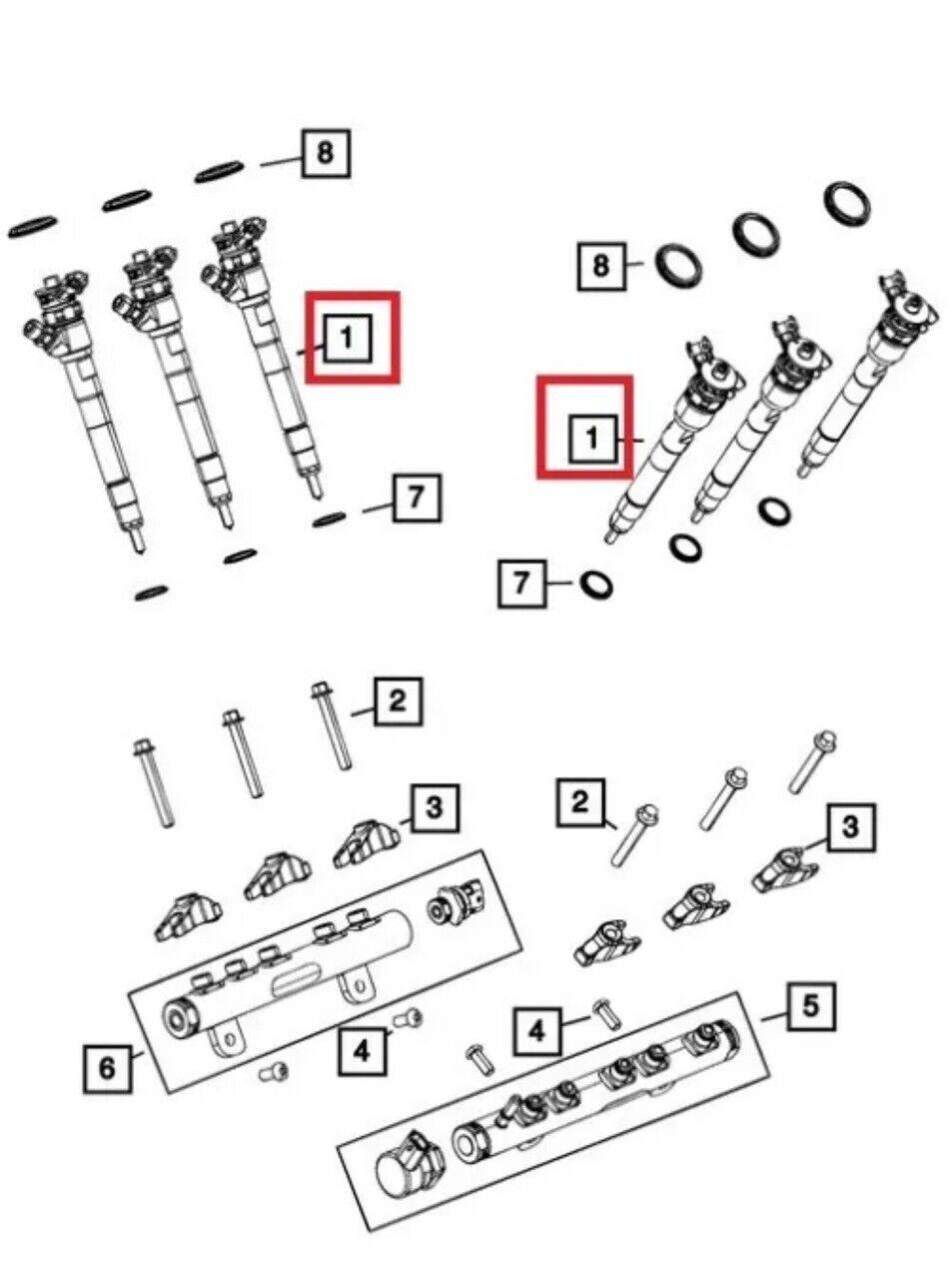 8
8
1
1
7
7
2
3
2
3
6
4
4
5