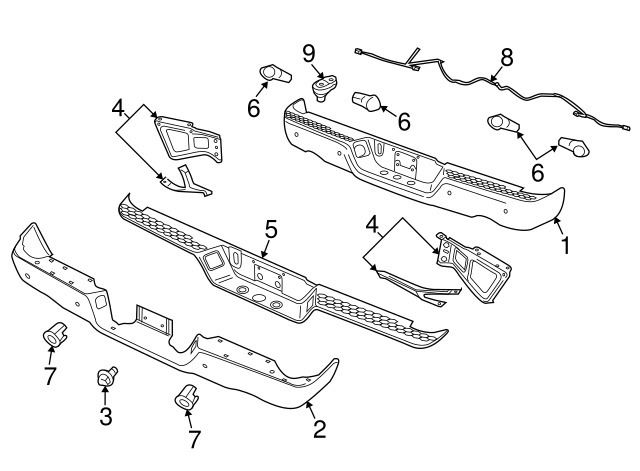 9
8
4
6
6
6
5
4
1
7
3
7
2