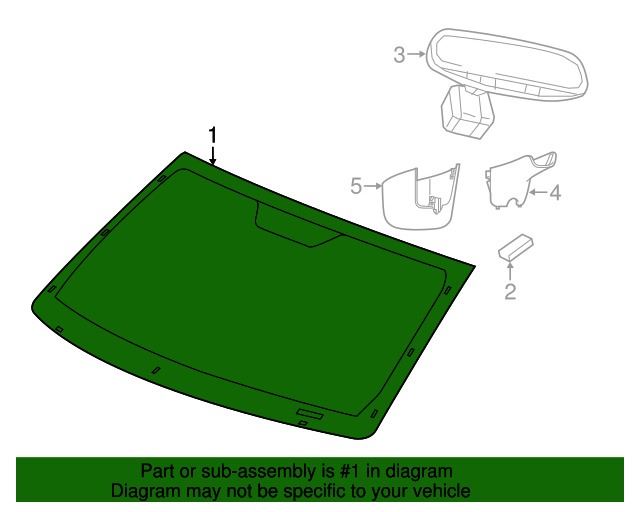 3

1

5

4

2

Part or sub-assembly is #1 in diagram
Diagram may not be specific to your vehicle