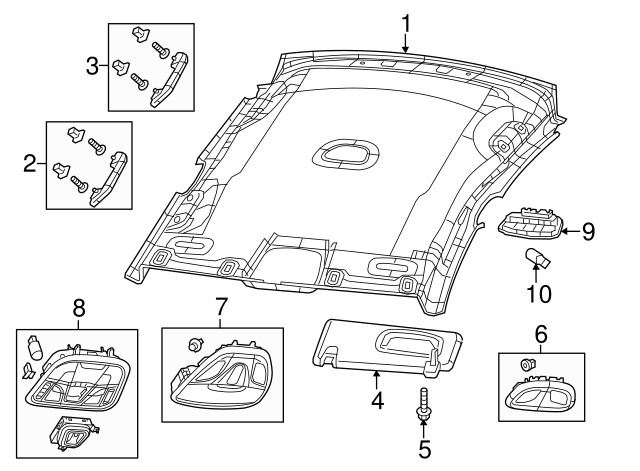 1
3
2
9
10
8
7
6
4
5