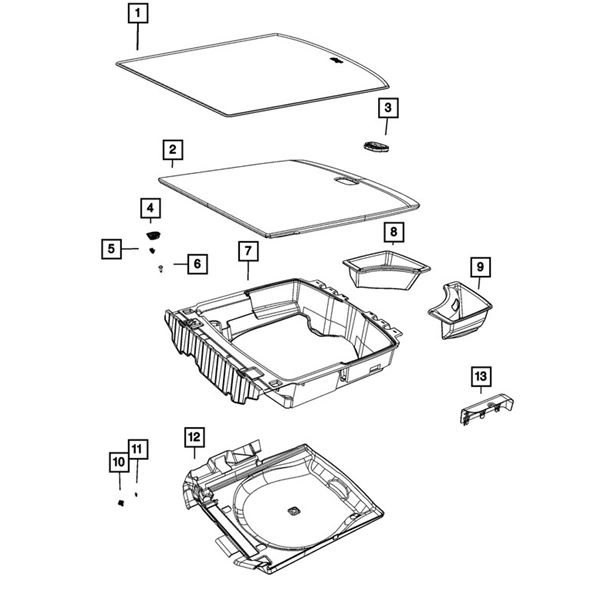 1
3
2
4
5
6
7
8
9
13
12
10
11