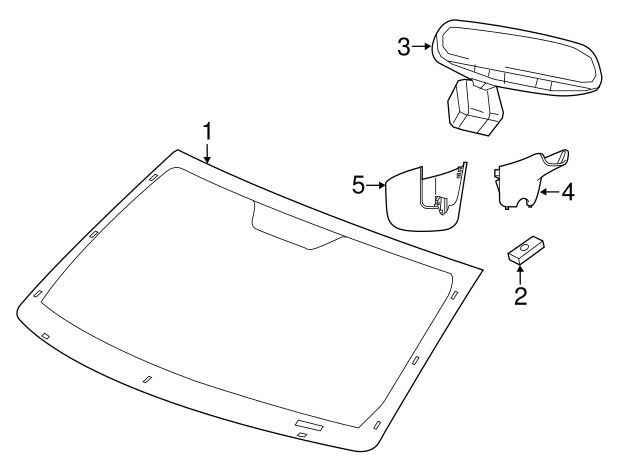 3
1
5
4
2