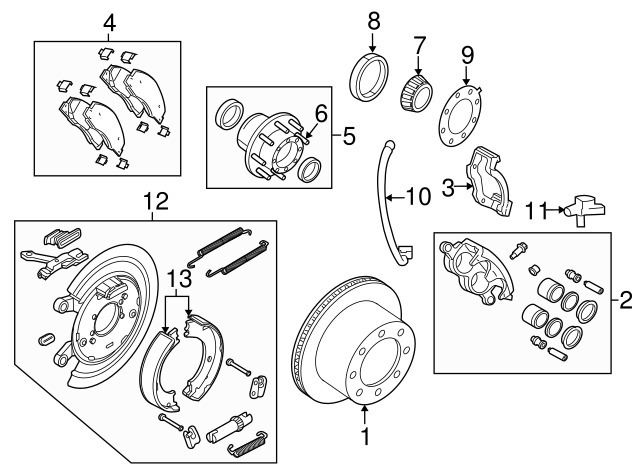 4
8
7
9
6
5
10
3
11
12
13
2
1