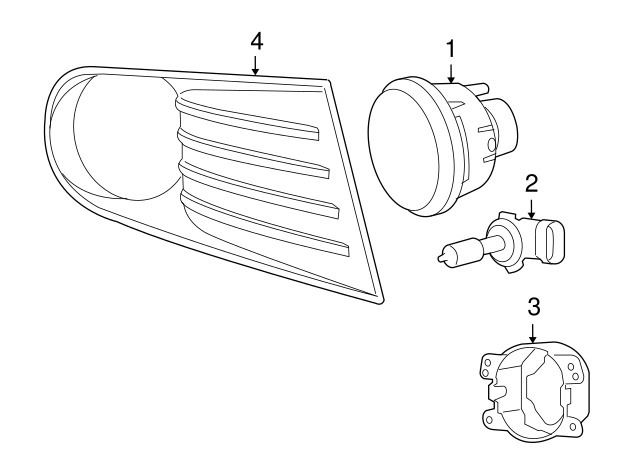 4
1
2
3