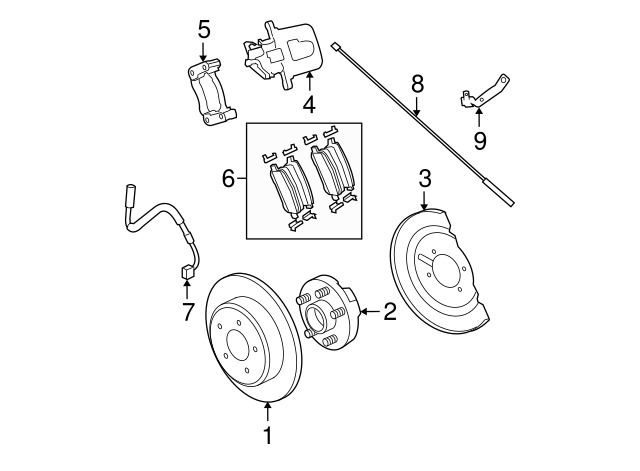 5
4
8
9
6
3
7
2
1