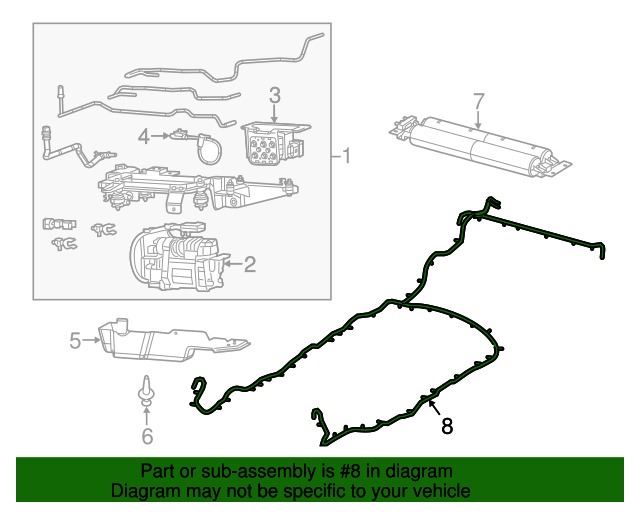 3
7
4
1
2
5
6
8
Part or sub-assembly is #8 in diagram
Diagram may not be specific to your vehicle