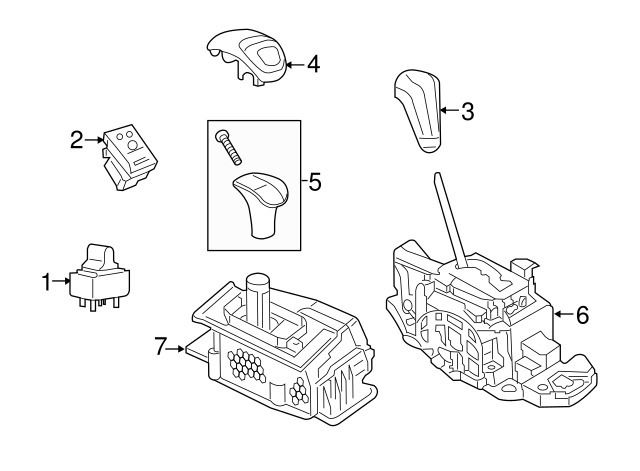 4
3
2
5
1
6
7