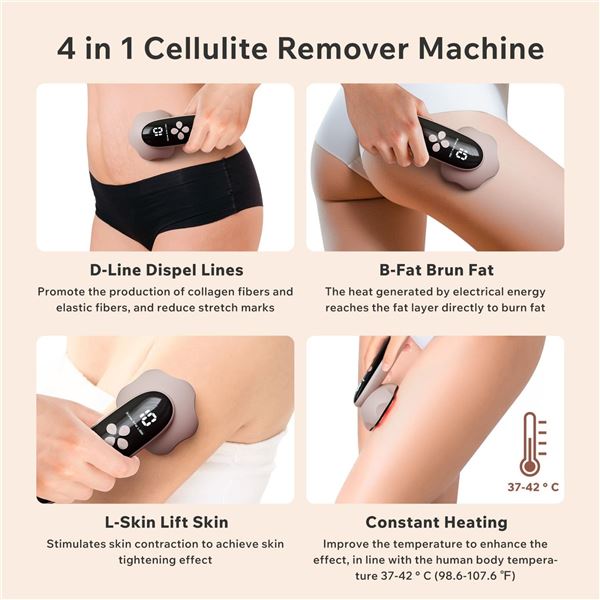 4 in 1 Cellulite Remover Machine

D-Line Dispel Lines

Promote the production of collagen fibers and elastic fibers, and reduce stretch marks

B-Fat Brun Fat

The heat generated by electrical energy reaches the fat layer directly to burn fat

37-42 ° C

L-Skin Lift Skin

Stimulates skin contraction to achieve skin tightening effect

Constant Heating

Improve the temperature to enhance the effect, in line with the human body temperature 37-42 ° C (98.6-107.6 °F)