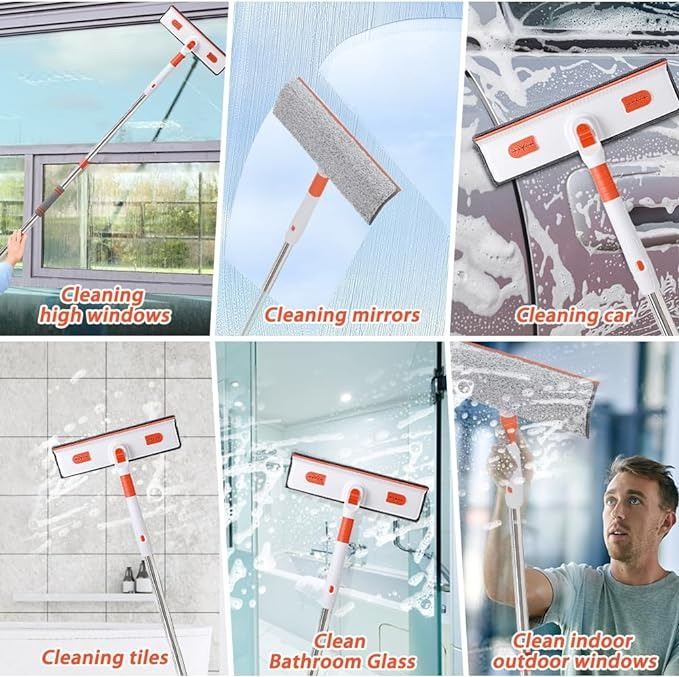 Cleaning high windows

Cleaning mirrors

Cleaning car

Cleaning tiles

Clean Bathroom Glass

Clean indoor outdoor windows