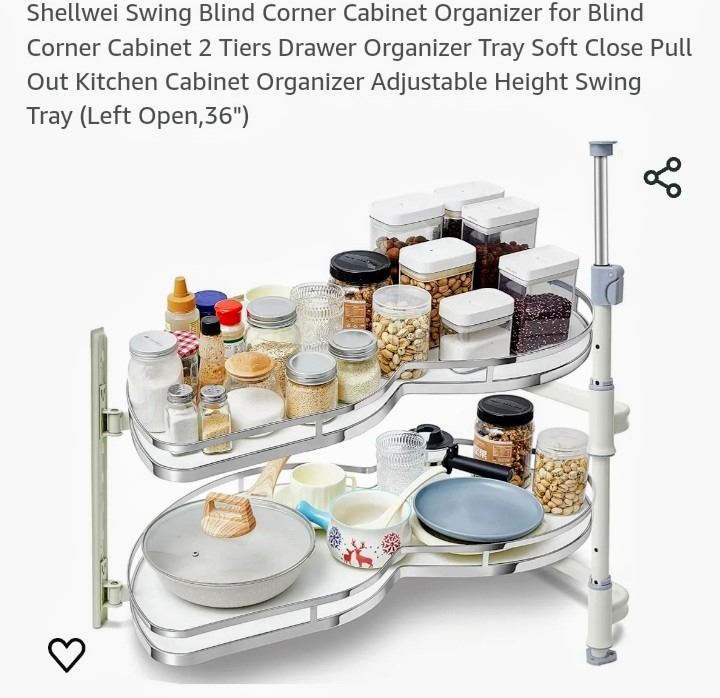 Shellwei Swing Blind Corner Cabinet Organizer for Blind Corner Cabinet 2 Tiers Drawer Organizer Tray Soft Close Pull Out Kitchen Cabinet Organizer Adjustable Height Swing Tray (Left Open,36")